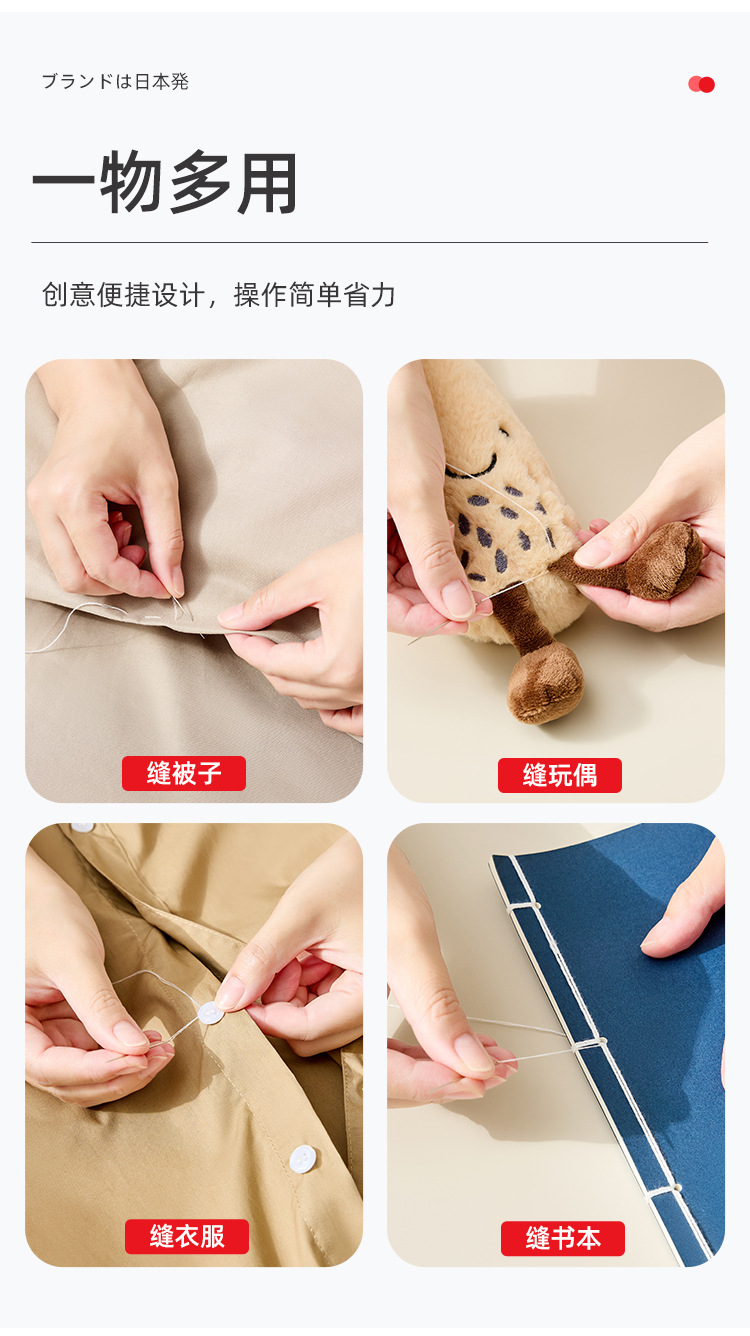 ブランドは日本発

一物多用

创意便捷设计，操作简单省力

缝被子

缝玩偶

缝衣服

缝书本