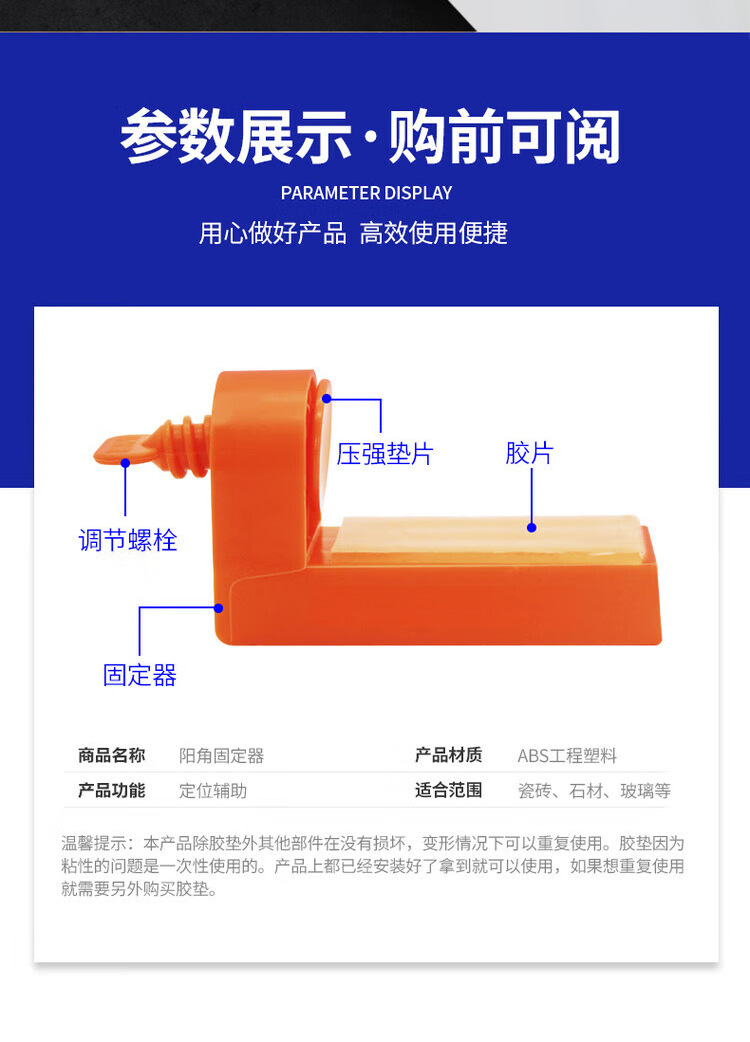 参数展示·购前可阅

PARAMETER DISPLAY

用心做好产品 高效使用便捷

压强垫片

胶片

调节螺栓

固定器

| 商品名称 | 阳角固定器 | 产品材质 | ABS工程塑料 |
|---|---|---|---|
| 产品功能 | 定位辅助 | 适合范围 | 瓷砖、石材、玻璃等 |

温馨提示：本产品除胶垫外其他部件在没有损坏，变形情况下可以重复使用。胶垫因为粘性的问题是一次性使用的。产品上都已经安装好了拿到就可以使用，如果想重复使用就需要另外购买胶垫。