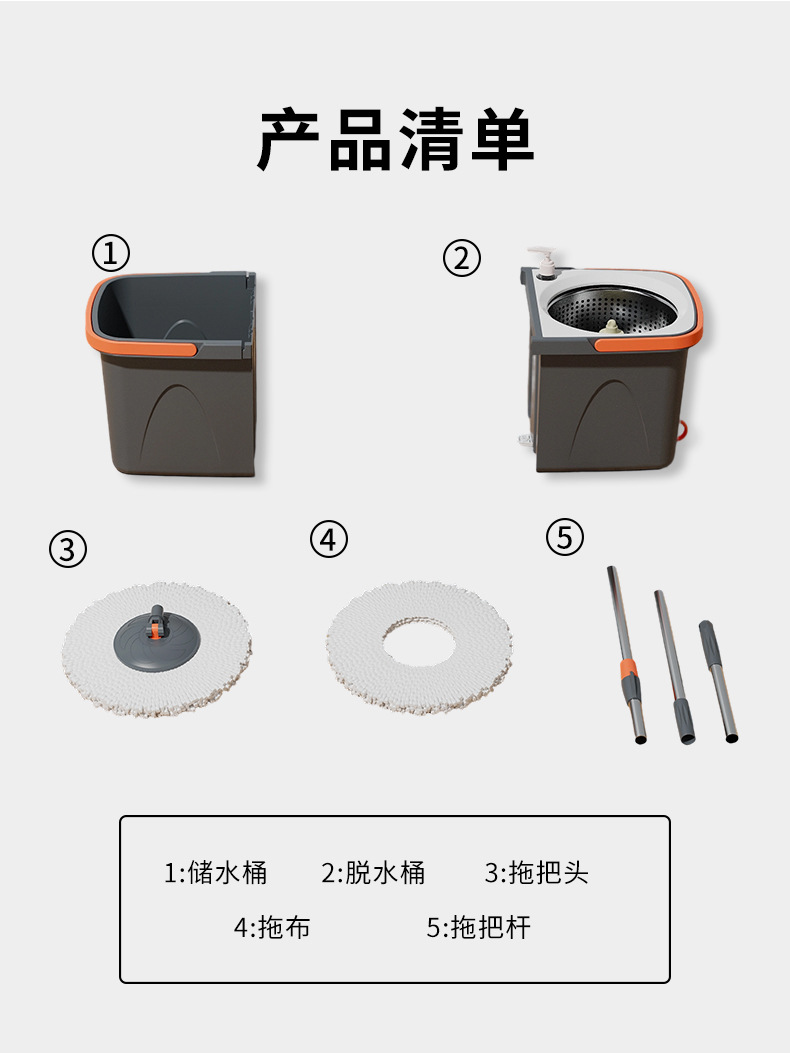 产品清单

①

②

③

④

⑤

1:储水桶 2:脱水桶 3:拖把头

4:拖布 5:拖把杆