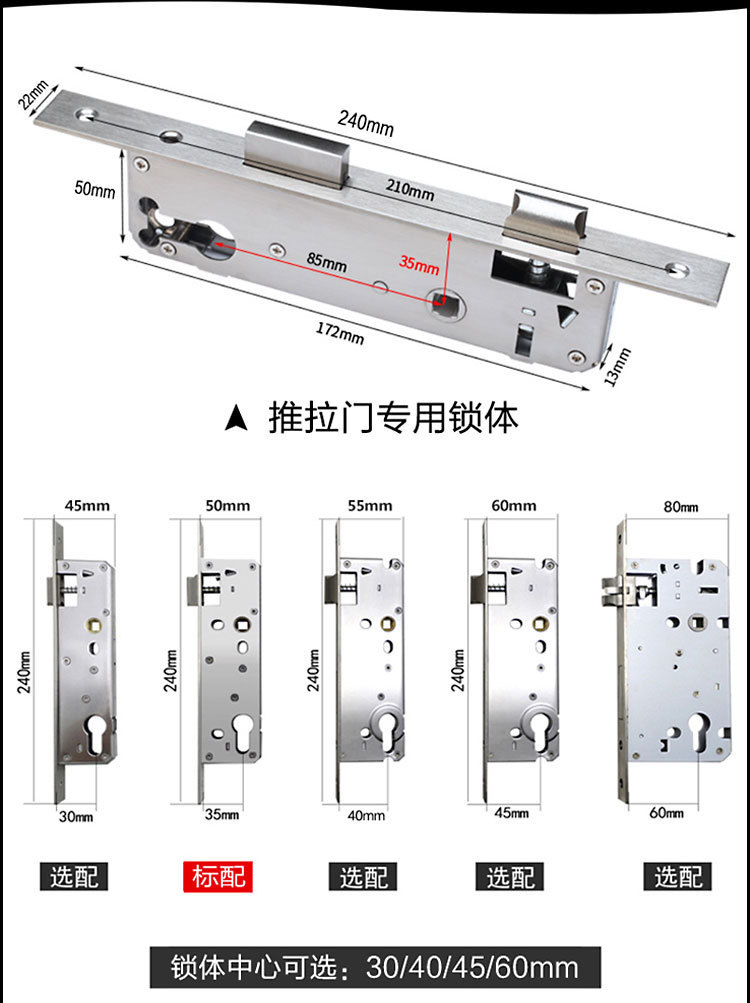 22mm
240mm
50mm
210mm
85mm
35mm
172mm
13mm

▲ 推拉门专用锁体

45mm
240mm
30mm
选配

50mm
240mm
35mm
标配

55mm
240mm
40mm
选配

60mm
240mm
45mm
选配

80mm
60mm
选配

锁体中心可选：30/40/45/60mm