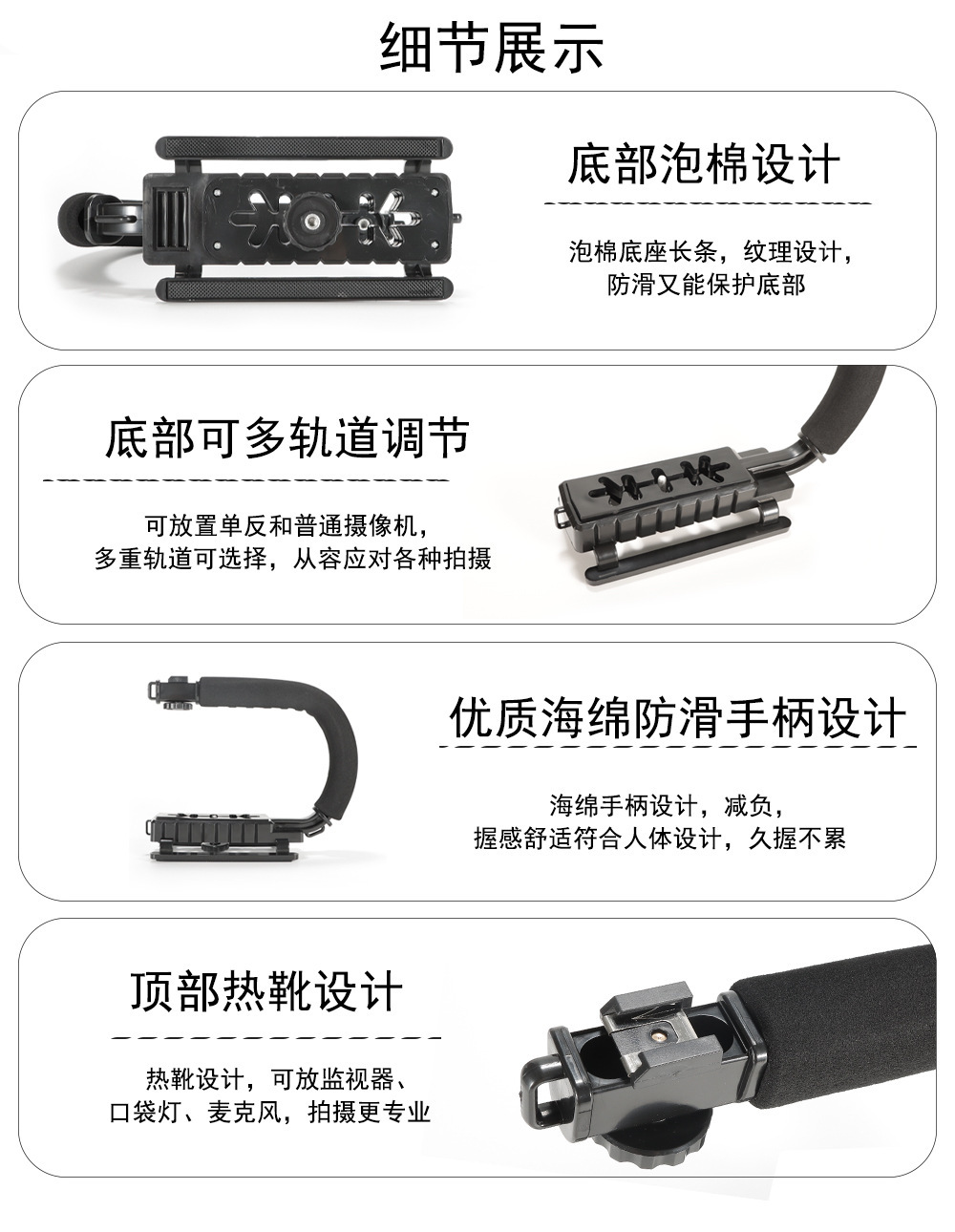 细节展示

底部泡棉设计

泡棉底座长条，纹理设计，防滑又能保护底部

底部可多轨道调节

可放置单反和普通摄像机，多重轨道可选择，从容应对各种拍摄

优质海绵防滑手柄设计

海绵手柄设计，减负，握感舒适符合人体设计，久握不累

顶部热靴设计

热靴设计，可放监视器、口袋灯、麦克风，拍摄更专业