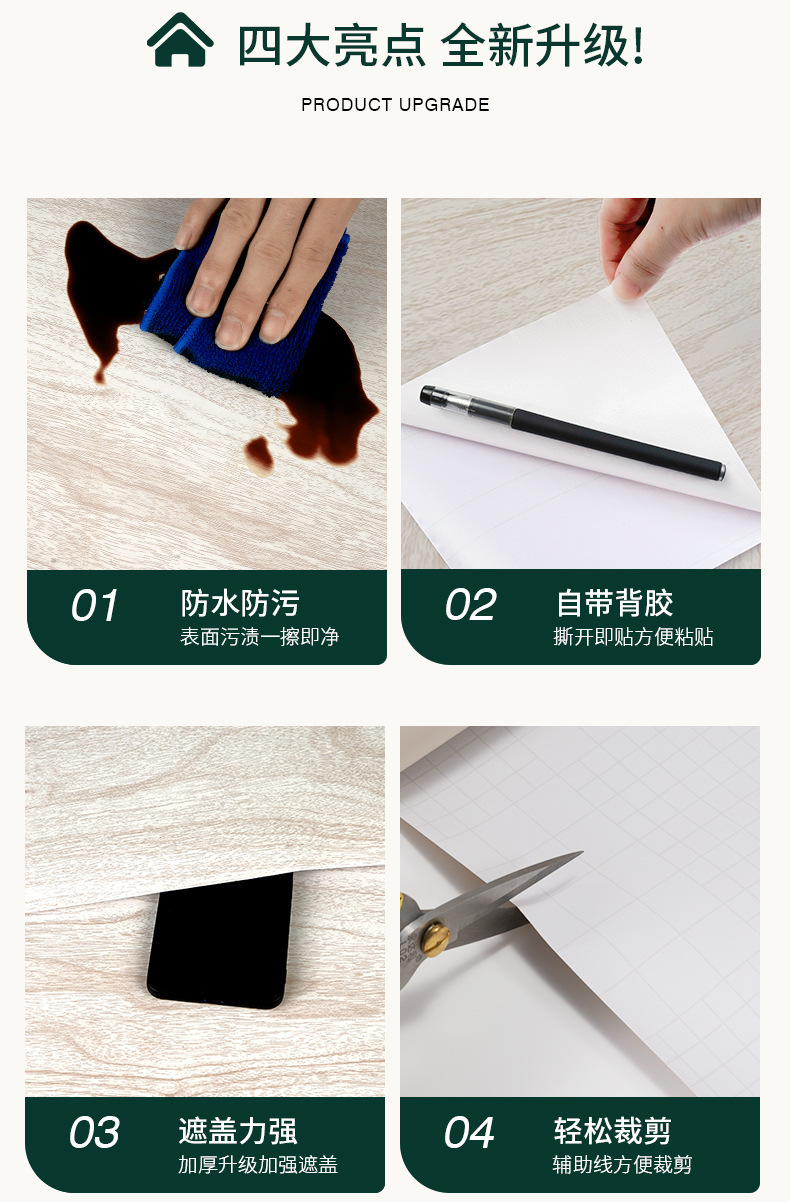 四大亮点 全新升级!

PRODUCT UPGRADE

01 防水防污
表面污渍一擦即净

02 自带背胶
撕开即贴方便粘贴

03 遮盖力强
加厚升级加强遮盖

04 轻松裁剪
辅助线方便裁剪