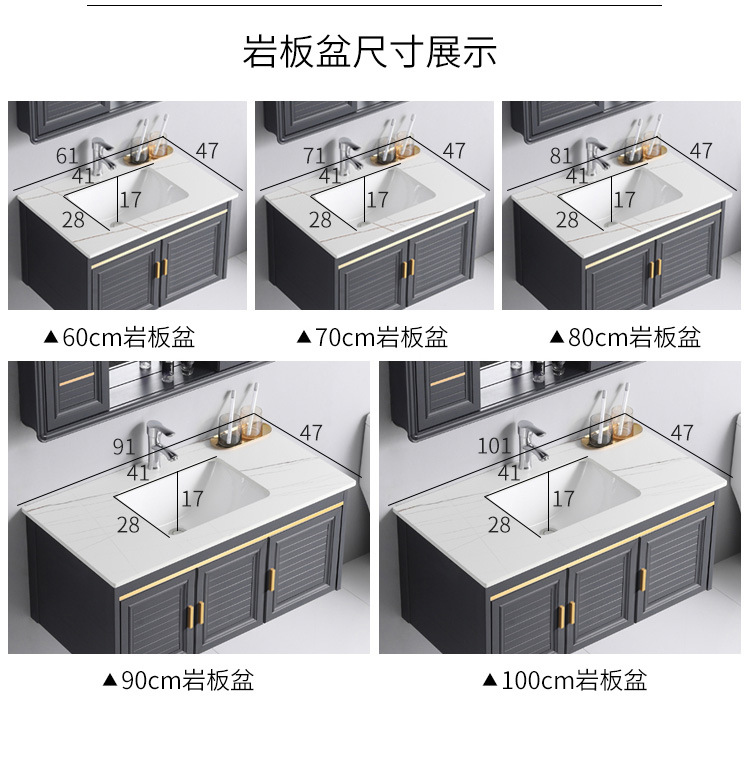 岩板盆尺寸展示

61
47
41
17
28

71
47
41
17
28

81
47
41
17
28

▲60cm岩板盆

▲70cm岩板盆

▲80cm岩板盆

91
47
41
17
28

101
47
41
17
28

▲90cm岩板盆

▲100cm岩板盆