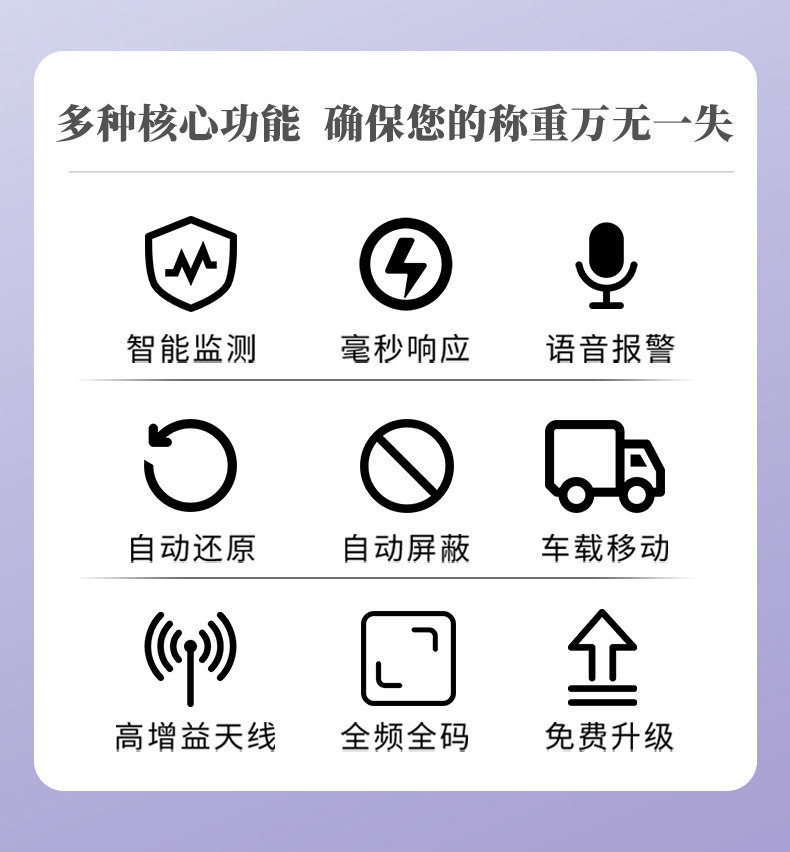 多种核心功能 确保您的称重万无一失

智能监测 毫秒响应 语音报警

自动还原 自动屏蔽 车载移动

高增益天线 全频全码 免费升级