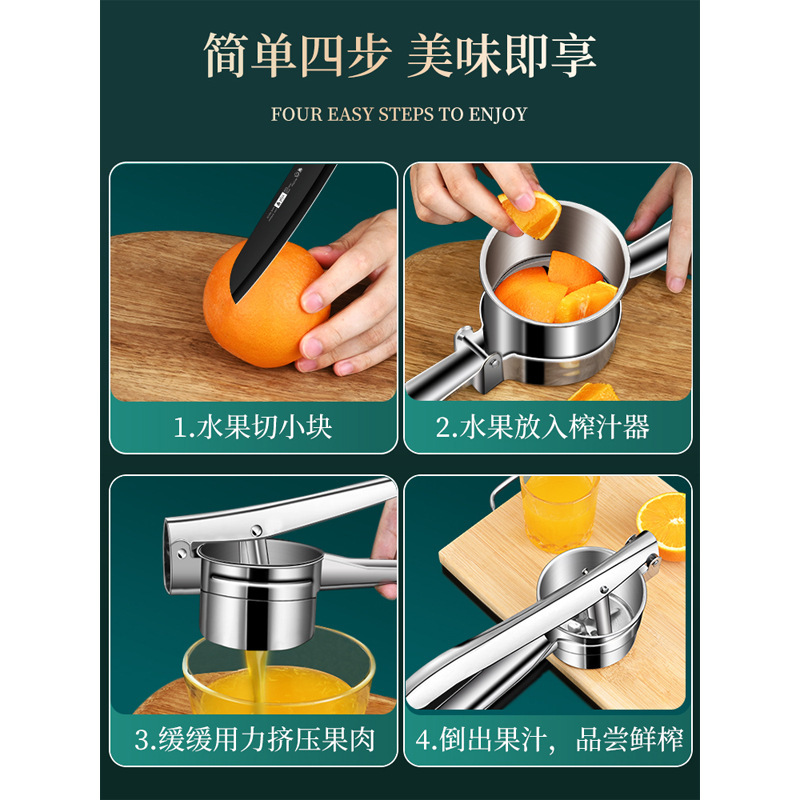 简单四步 美味即享

FOUR EASY STEPS TO ENJOY

1.水果切小块

2.水果放入榨汁器

3.缓缓用力挤压果肉

4.倒出果汁，品尝鲜榨