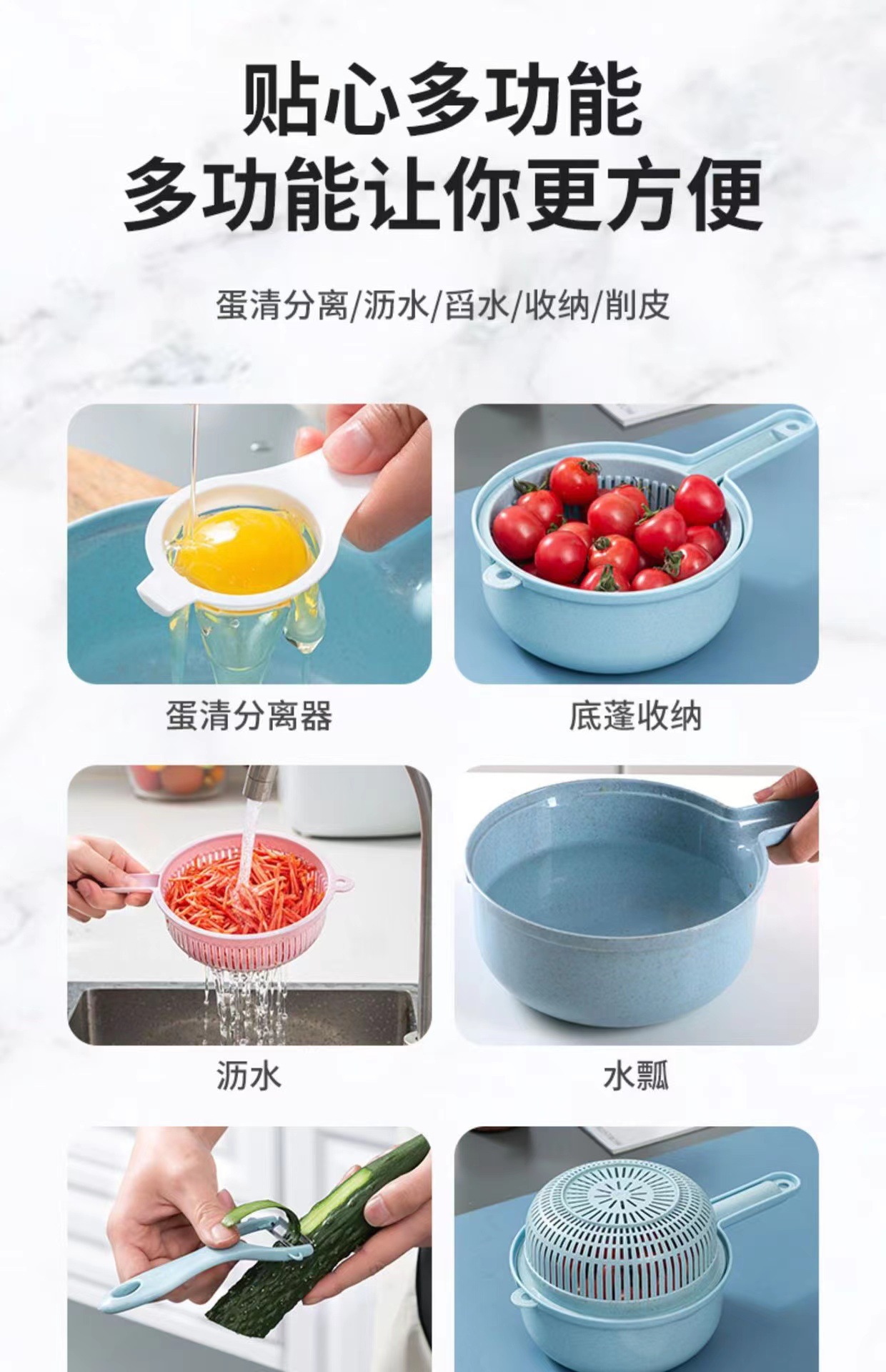 贴心多功能
多功能让你更方便

蛋清分离/沥水/舀水/收纳/削皮

蛋清分离器

底蓬收纳

沥水

水瓢