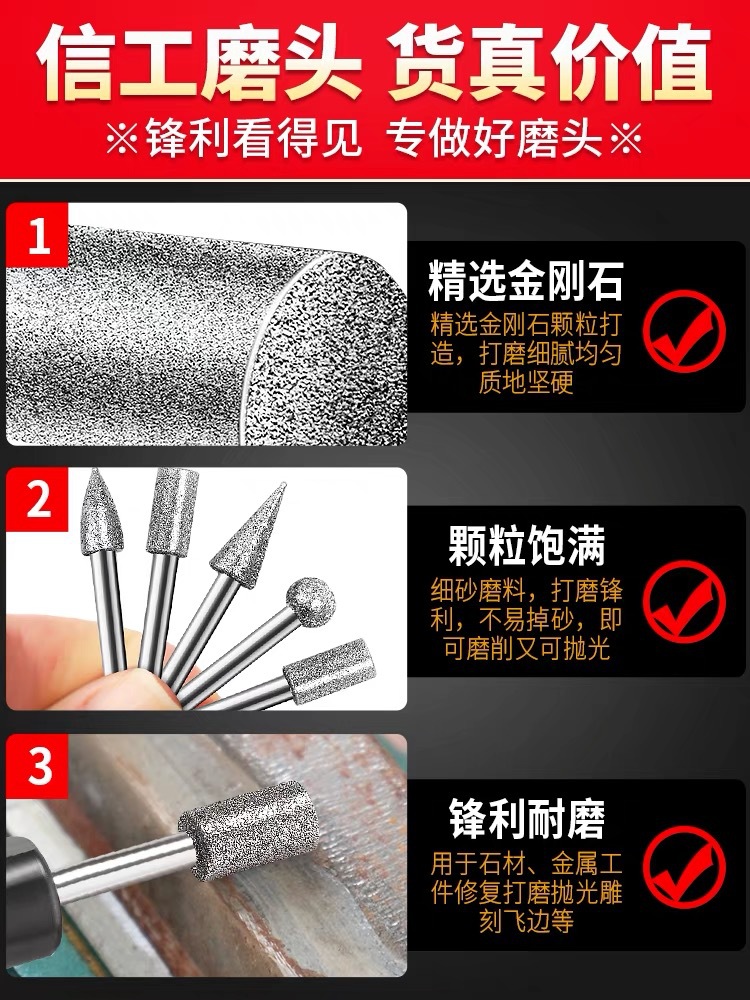 信工磨头 货真价值
※锋利看得见 专做好磨头※

1
精选金刚石
精选金刚石颗粒打造，打磨细腻均匀质地坚硬

2
颗粒饱满
细砂磨料，打磨锋利，不易掉砂，即可磨削又可抛光

3
锋利耐磨
用于石材、金属工件修复打磨抛光雕刻飞边等