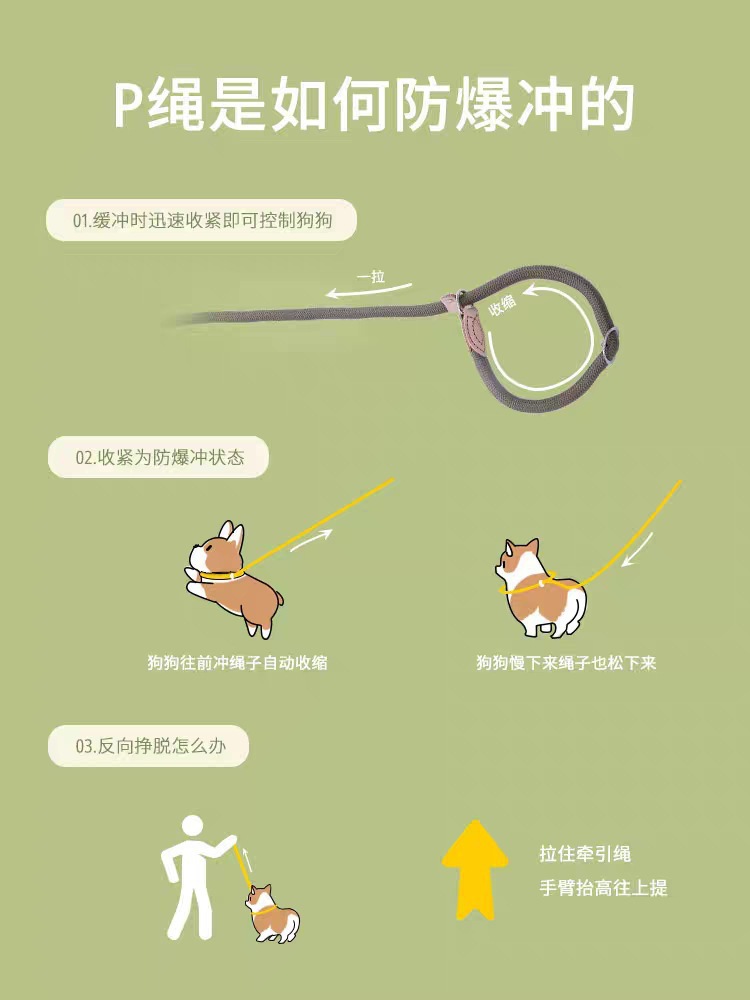 P绳是如何防爆冲的

01.缓冲时迅速收紧即可控制狗狗

一拉

收缩

02.收紧为防爆冲状态

狗狗往前冲绳子自动收缩

狗狗慢下来绳子也松下来

03.反向挣脱怎么办

拉住牵引绳
手臂抬高往上提