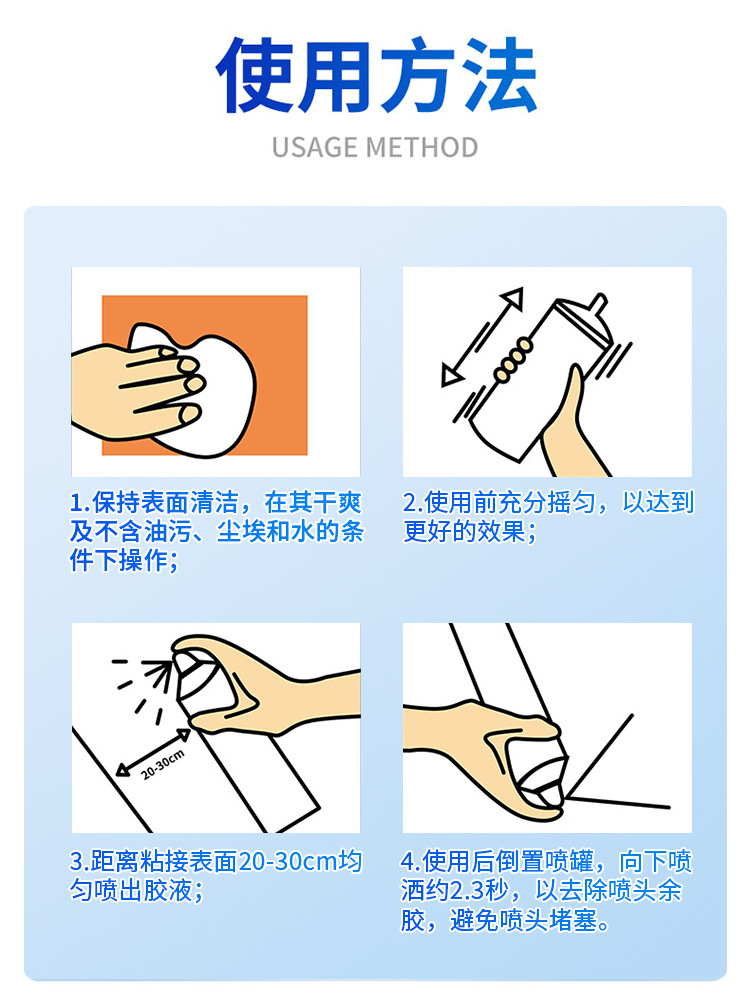 使用方法

USAGE METHOD

1.保持表面清洁，在其干爽及不含油污、尘埃和水的条件下操作；

2.使用前充分摇匀，以达到更好的效果；

20-30cm

3.距离粘接表面20-30cm均匀喷出胶液；

4.使用后倒置喷罐，向下喷洒约2.3秒，以去除喷头余胶，避免喷头堵塞。