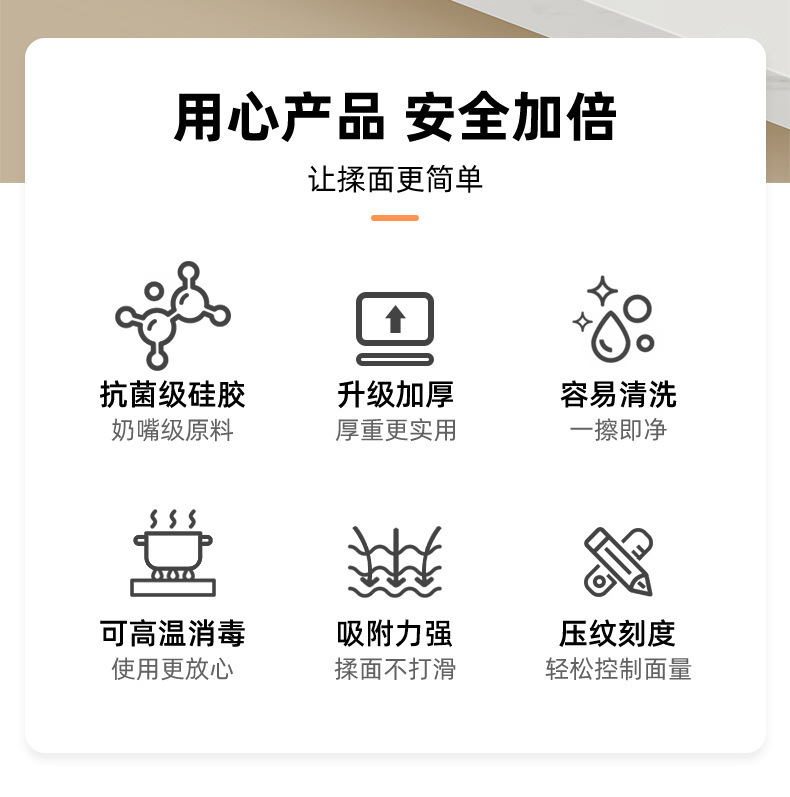 用心产品 安全加倍

让揉面更简单

抗菌级硅胶
奶嘴级原料

升级加厚
厚重更实用

容易清洗
一擦即净

可高温消毒
使用更放心

吸附力强
揉面不打滑

压纹刻度
轻松控制面量