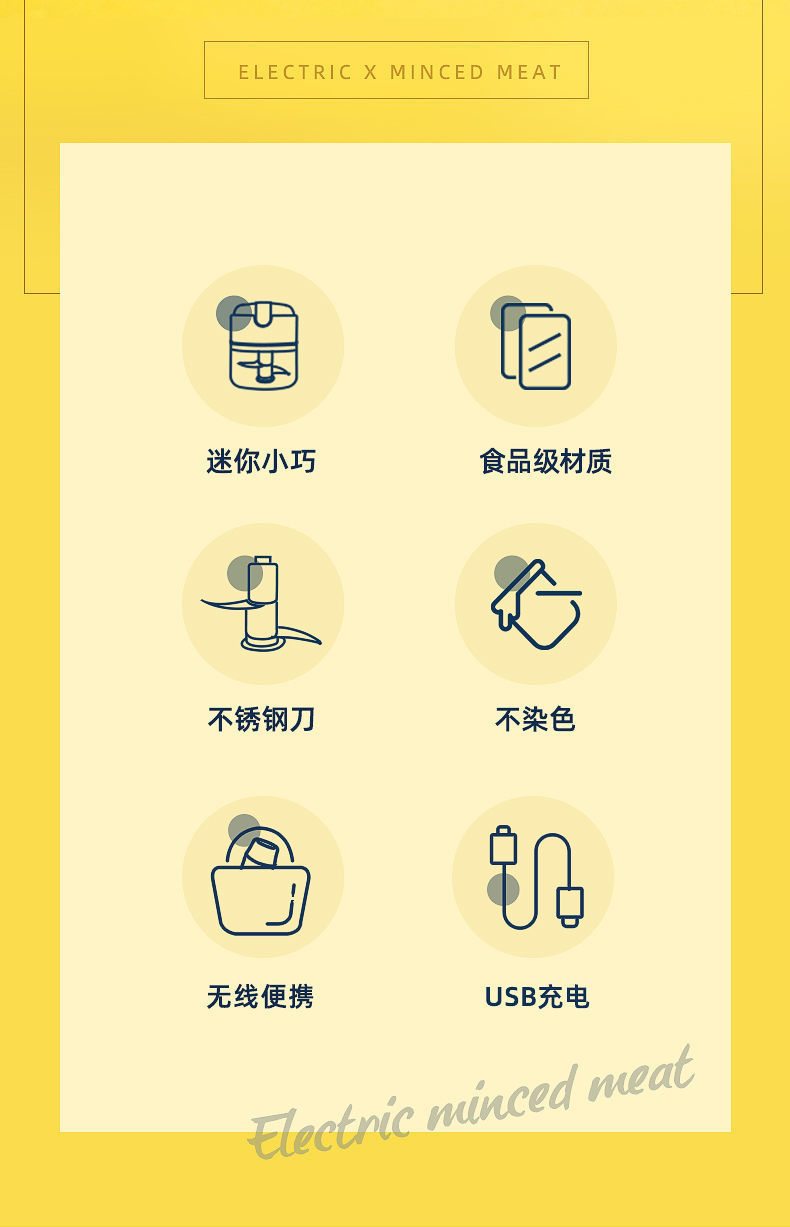 ELECTRIC X MINCED MEAT

迷你小巧

食品级材质

不锈钢刀

不染色

无线便携

USB充电

Electric minced meat