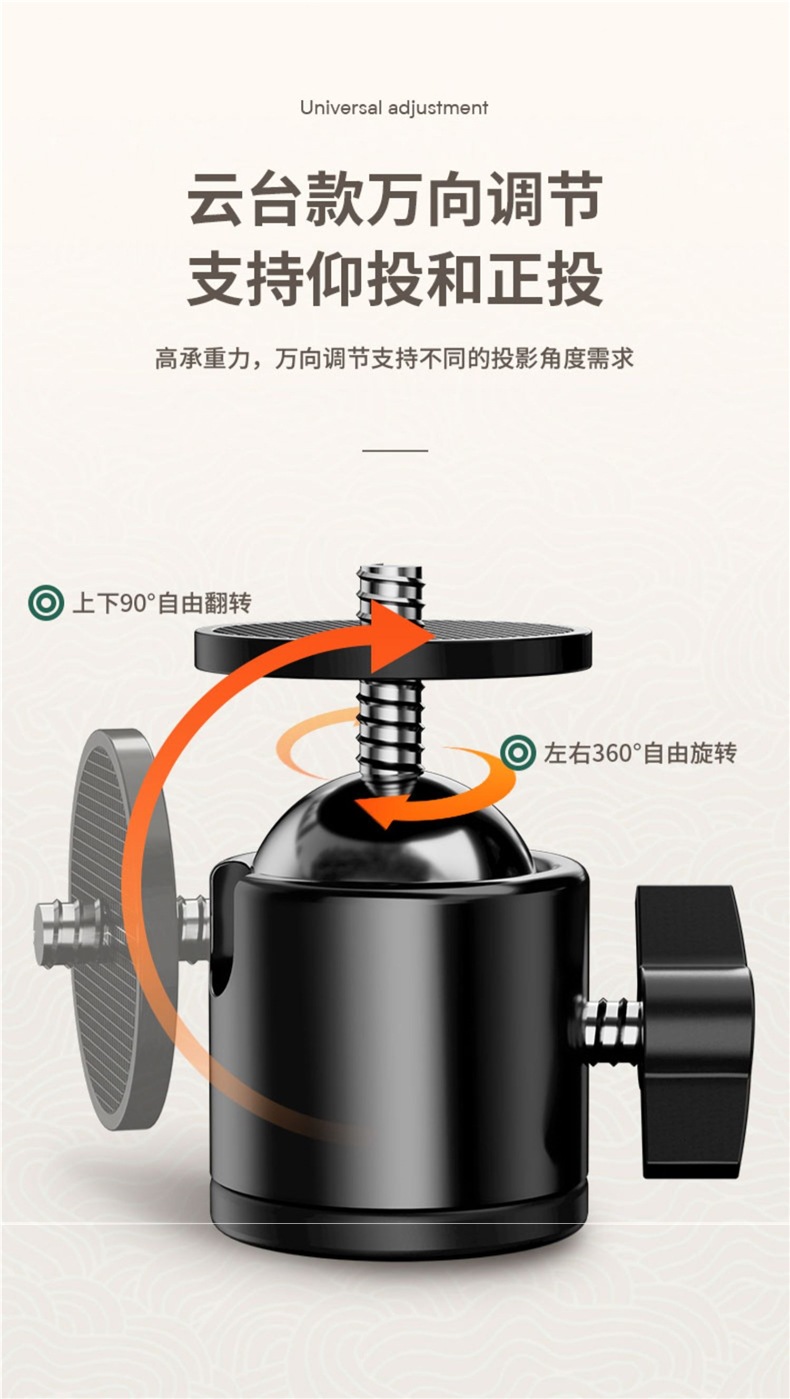 Universal adjustment

云台款万向调节
支持仰投和正投

高承重力，万向调节支持不同的投影角度需求

上下90°自由翻转

左右360°自由旋转