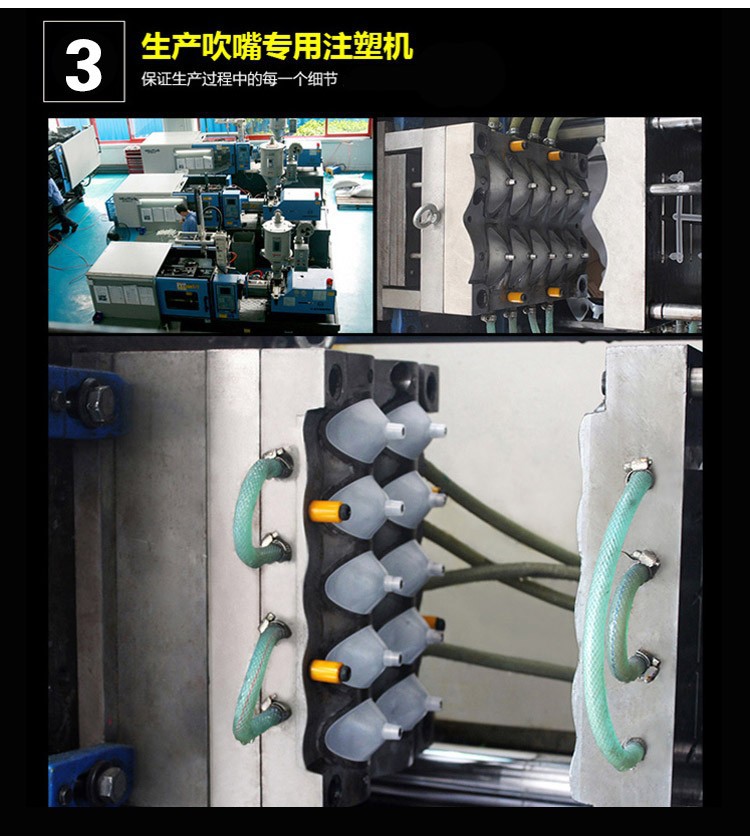 3
生产吹嘴专用注塑机
保证生产过程中的每一个细节