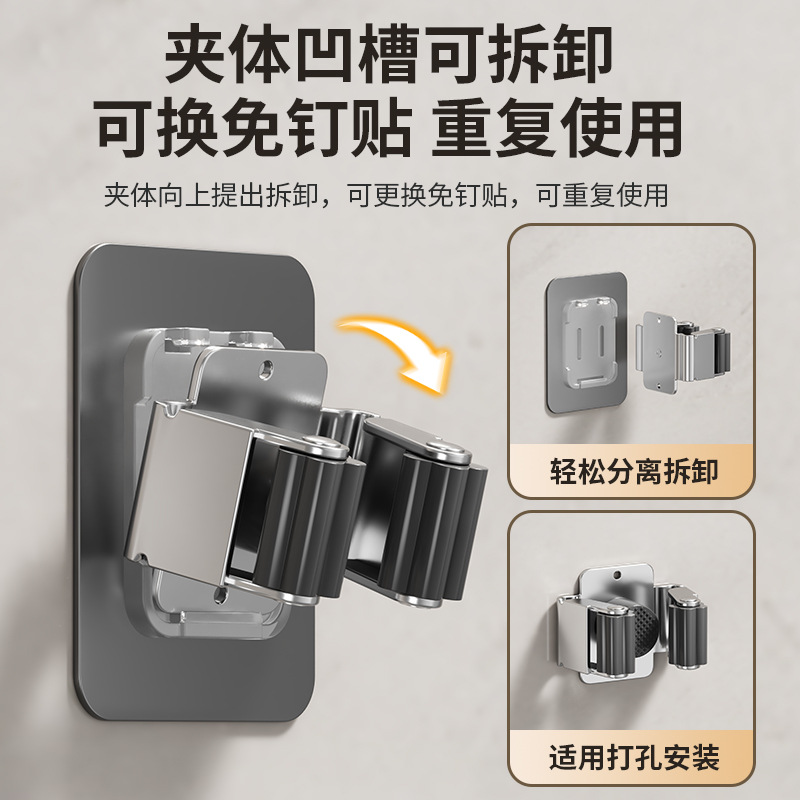 夹体凹槽可拆卸
可换免钉贴 重复使用

夹体向上提出拆卸，可更换免钉贴，可重复使用

轻松分离拆卸

适用打孔安装