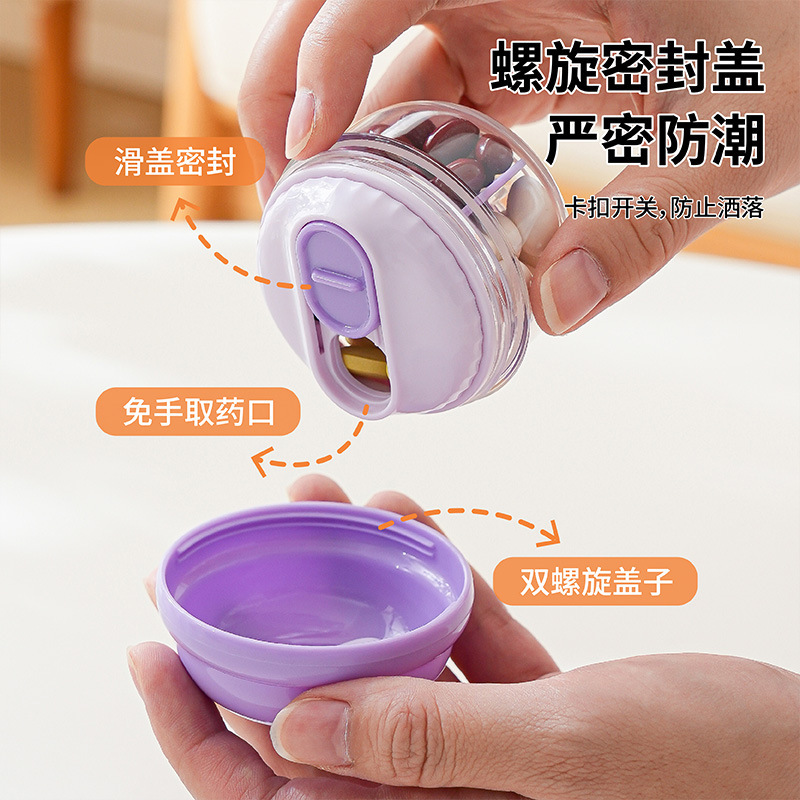 螺旋密封盖
严密防潮

卡扣开关，防止洒落

滑盖密封

免手取药口

双螺旋盖子