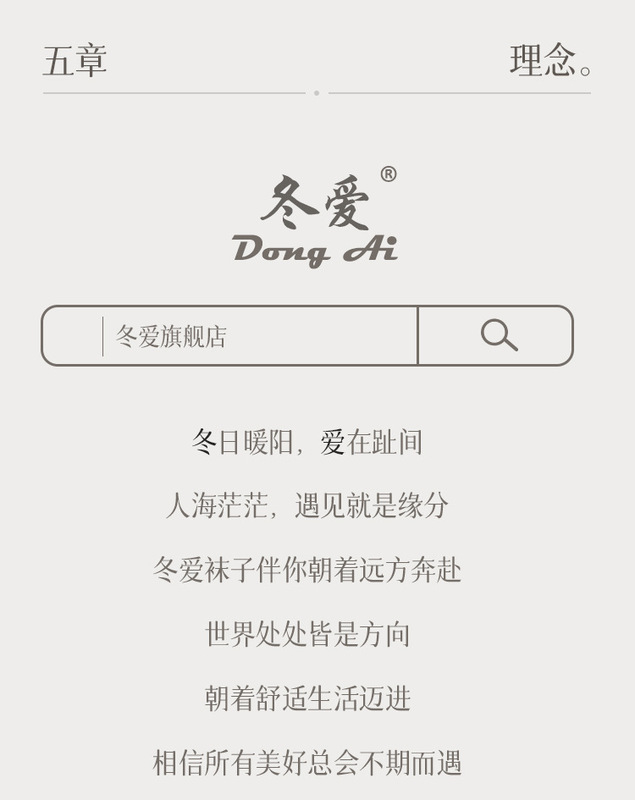 五章 理念。

冬爱®
Dong Ai

冬爱旗舰店

冬日暖阳，爱在趾间

人海茫茫，遇见就是缘分

冬爱袜子伴你朝着远方奔赴

世界处处皆是方向

朝着舒适生活迈进

相信所有美好总会不期而遇