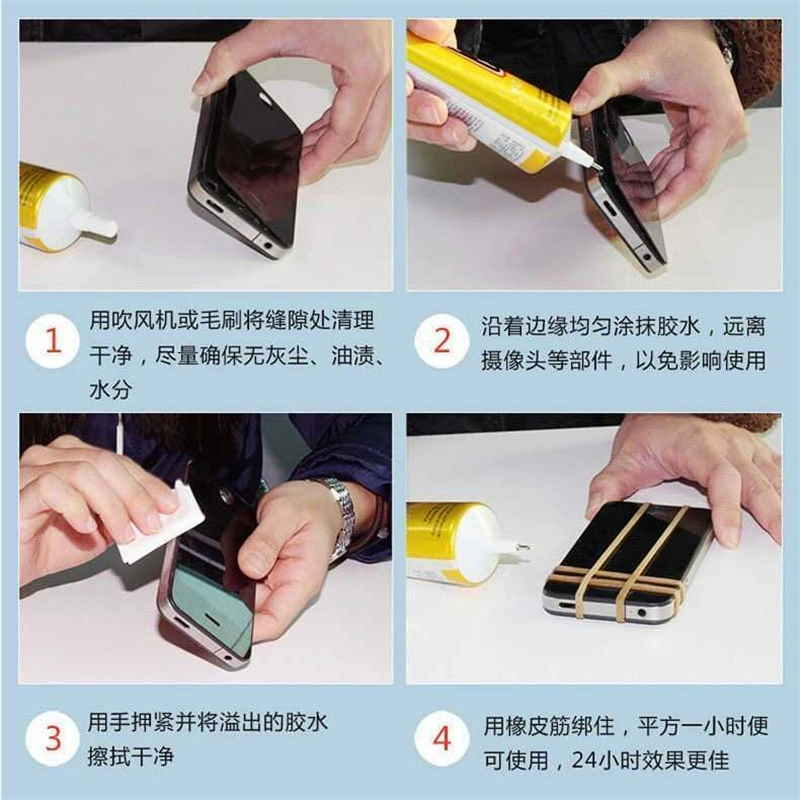 1
用吹风机或毛刷将缝隙处清理干净，尽量确保无灰尘、油渍、水分

2
沿着边缘均匀涂抹胶水，远离摄像头等部件，以免影响使用

3
用手押紧并将溢出的胶水擦拭干净

4
用橡皮筋绑住，平方一小时便可使用，24小时效果更佳