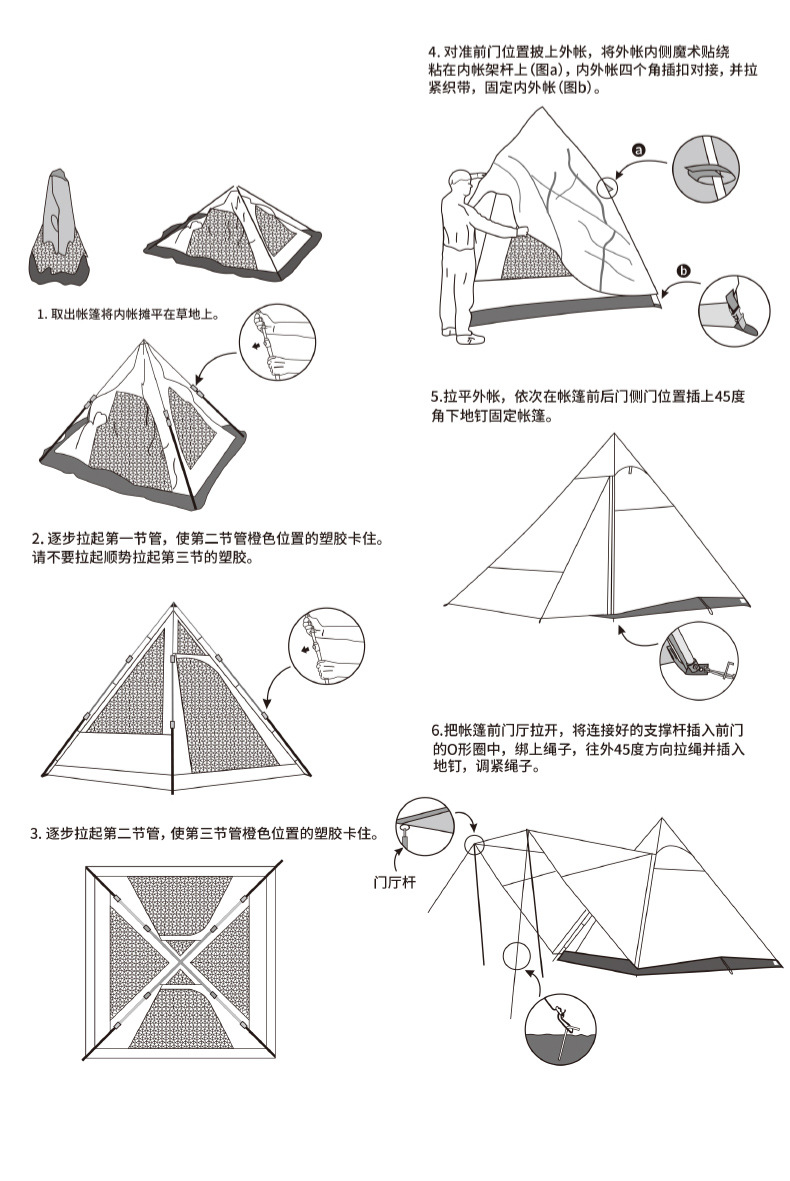 1. 取出帐篷将内帐摊平在草地上。

2. 逐步拉起第一节管，使第二节管橙色位置的塑胶卡住。请不要拉起顺势拉起第三节的塑胶。

3. 逐步拉起第二节管，使第三节管橙色位置的塑胶卡住。

4. 对准前门位置披上外帐，将外帐内侧魔术贴绕粘在内帐架杆上（图a），内外帐四个角插扣对接，并拉紧织带，固定内外帐（图b）。

a

b

5.拉平外帐，依次在帐篷前后门侧门位置插上45度角下地钉固定帐篷。

6.把帐篷前门厅拉开，将连接好的支撑杆插入前门的O形圈中，绑上绳子，往外45度方向拉绳并插入地钉，调紧绳子。

门厅杆