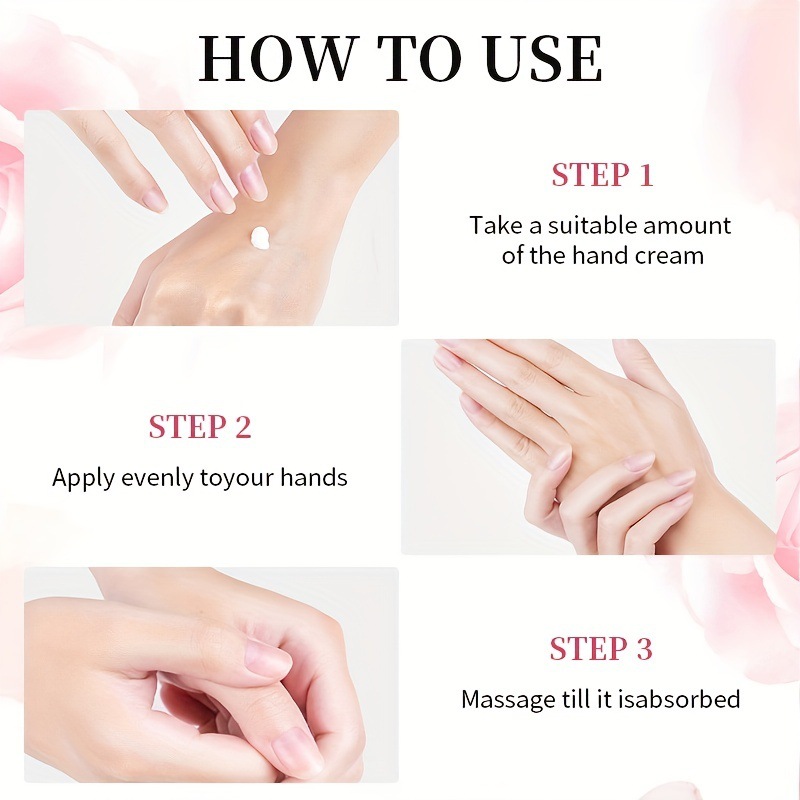 HOW TO USE

STEP 1

Take a suitable amount of the hand cream

STEP 2

Apply evenly toyour hands

STEP 3

Massage till it isabsorbed