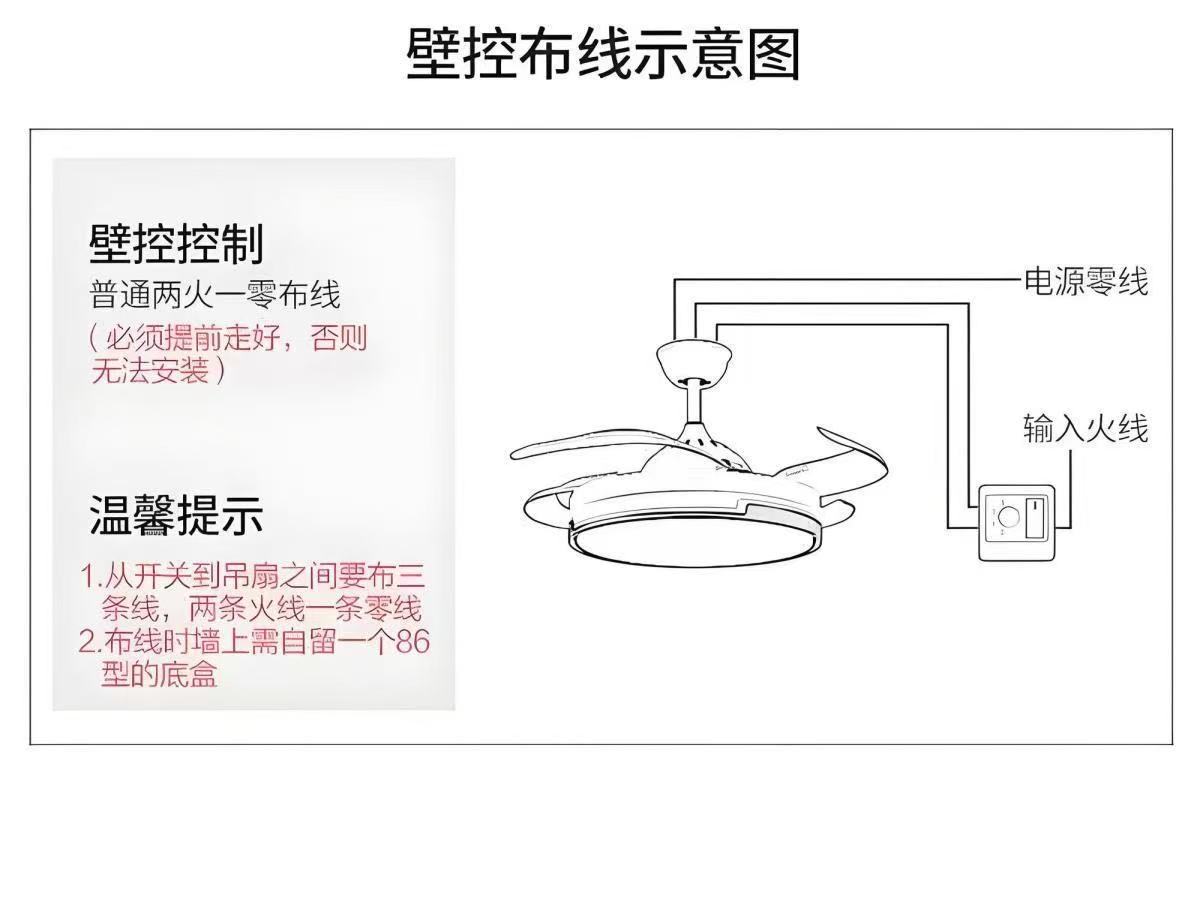 壁控布线示意图

壁控控制
普通两火一零布线
（必须提前走好，否则无法安装）

温馨提示
1.从开关到吊扇之间要布三条线，两条火线一条零线
2.布线时墙上需自留一个86型的底盒

电源零线
输入火线