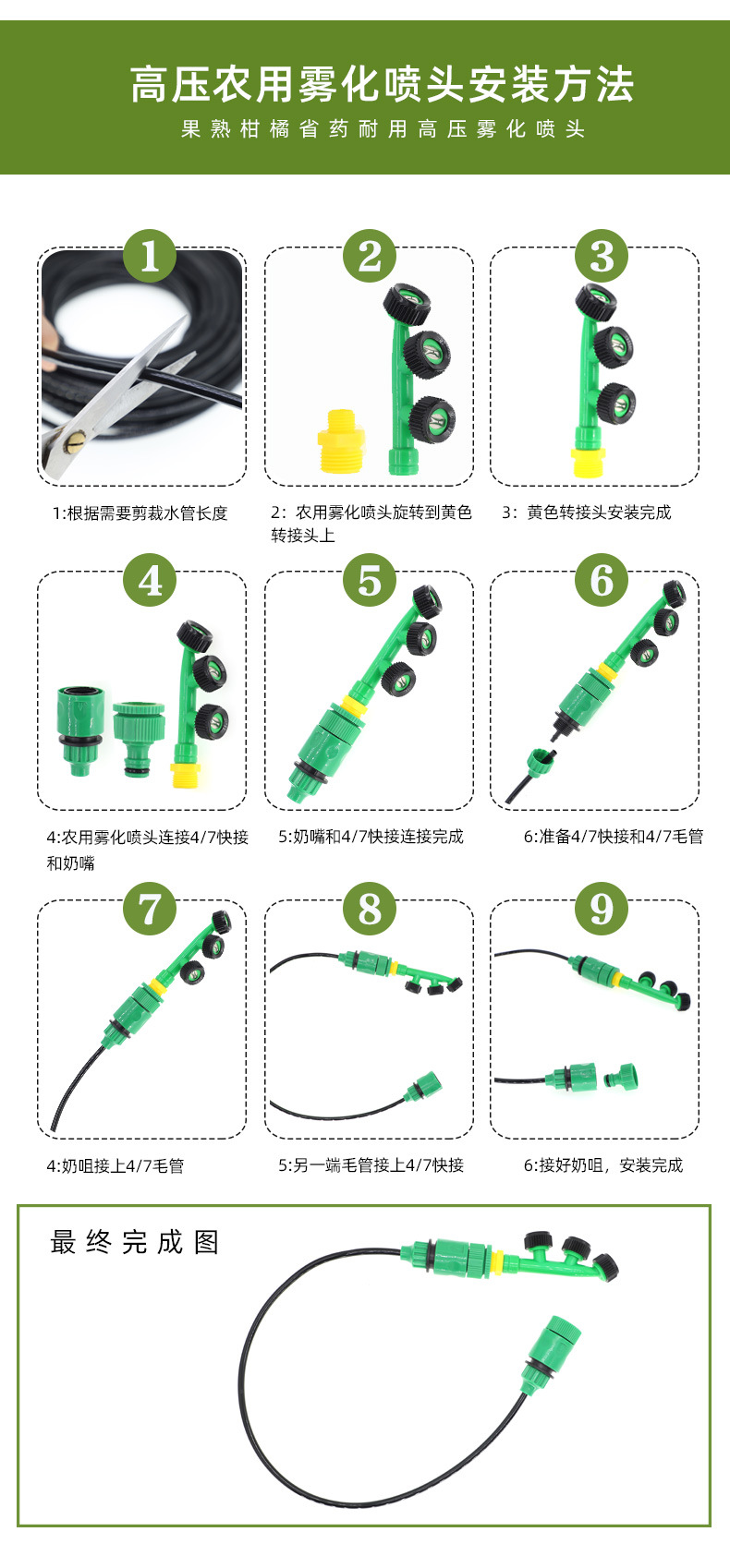 高压农用雾化喷头安装方法

果熟柑橘省药耐用高压雾化喷头

1

1:根据需要剪裁水管长度

2

2：农用雾化喷头旋转到黄色转接头上

3

3：黄色转接头安装完成

4

4:农用雾化喷头连接4/7快接和奶嘴

5

5:奶嘴和4/7快接连接完成

6

6:准备4/7快接和4/7毛管

7

4:奶咀接上4/7毛管

8

5:另一端毛管接上4/7快接

9

6:接好奶咀，安装完成

最终完成图