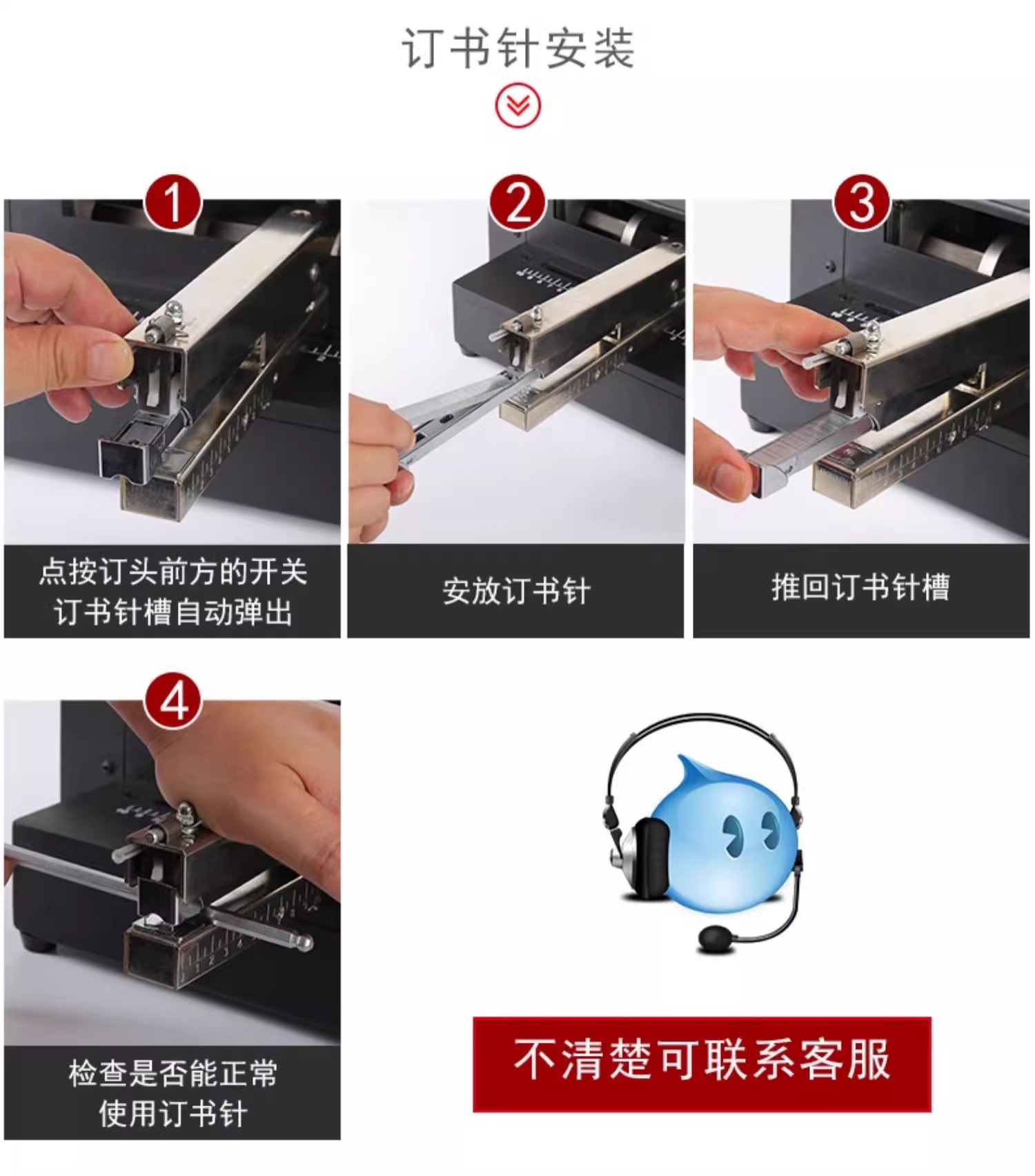 订书针安装

1

点按订头前方的开关
订书针槽自动弹出

2

安放订书针

3

推回订书针槽

4

检查是否能正常
使用订书针

不清楚可联系客服