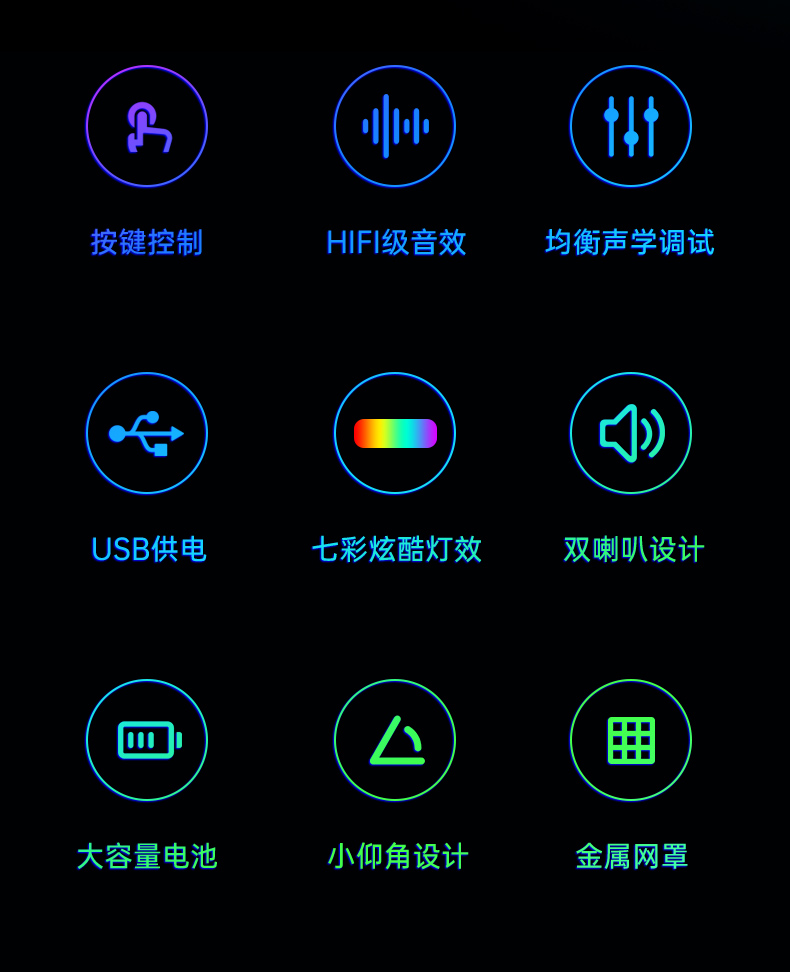 按键控制

HIFI级音效

均衡声学调试

USB供电

七彩炫酷灯效

双喇叭设计

大容量电池

小仰角设计

金属网罩