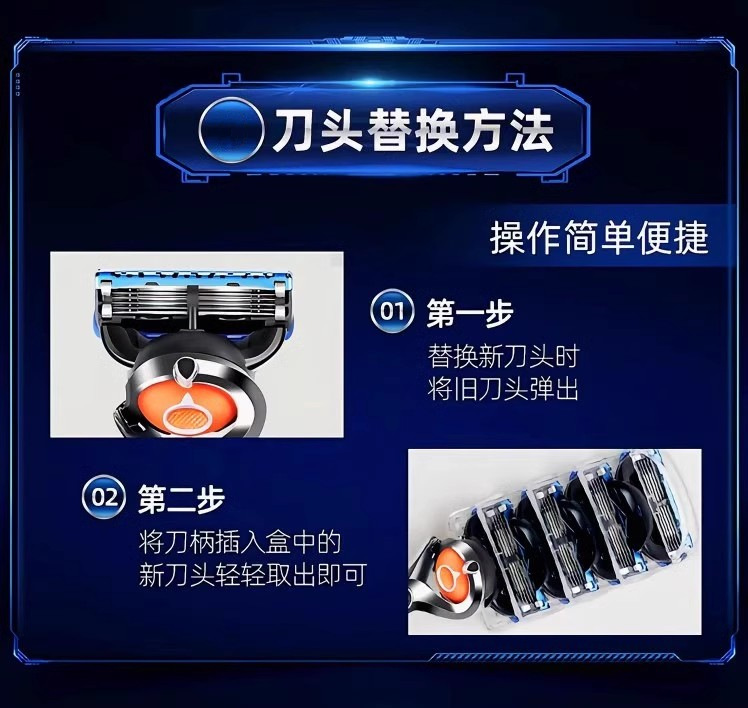 刀头替换方法

操作简单便捷

01 第一步
替换新刀头时
将旧刀头弹出

02 第二步
将刀柄插入盒中的
新刀头轻轻取出即可