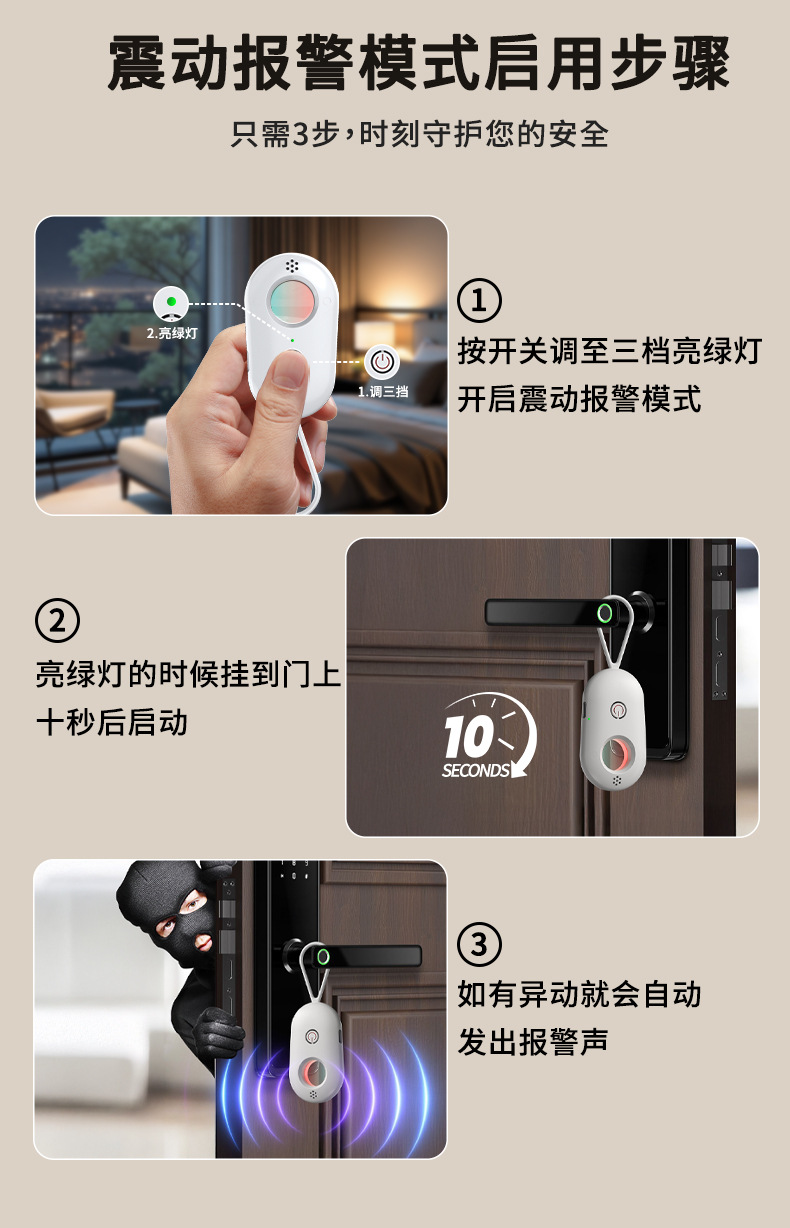 震动报警模式启用步骤

只需3步，时刻守护您的安全

2.亮绿灯

1.调三挡

①

按开关调至三档亮绿灯

开启震动报警模式

②

亮绿灯的时候挂到门上

十秒后启动

10

SECONDS

③

如有异动就会自动

发出报警声