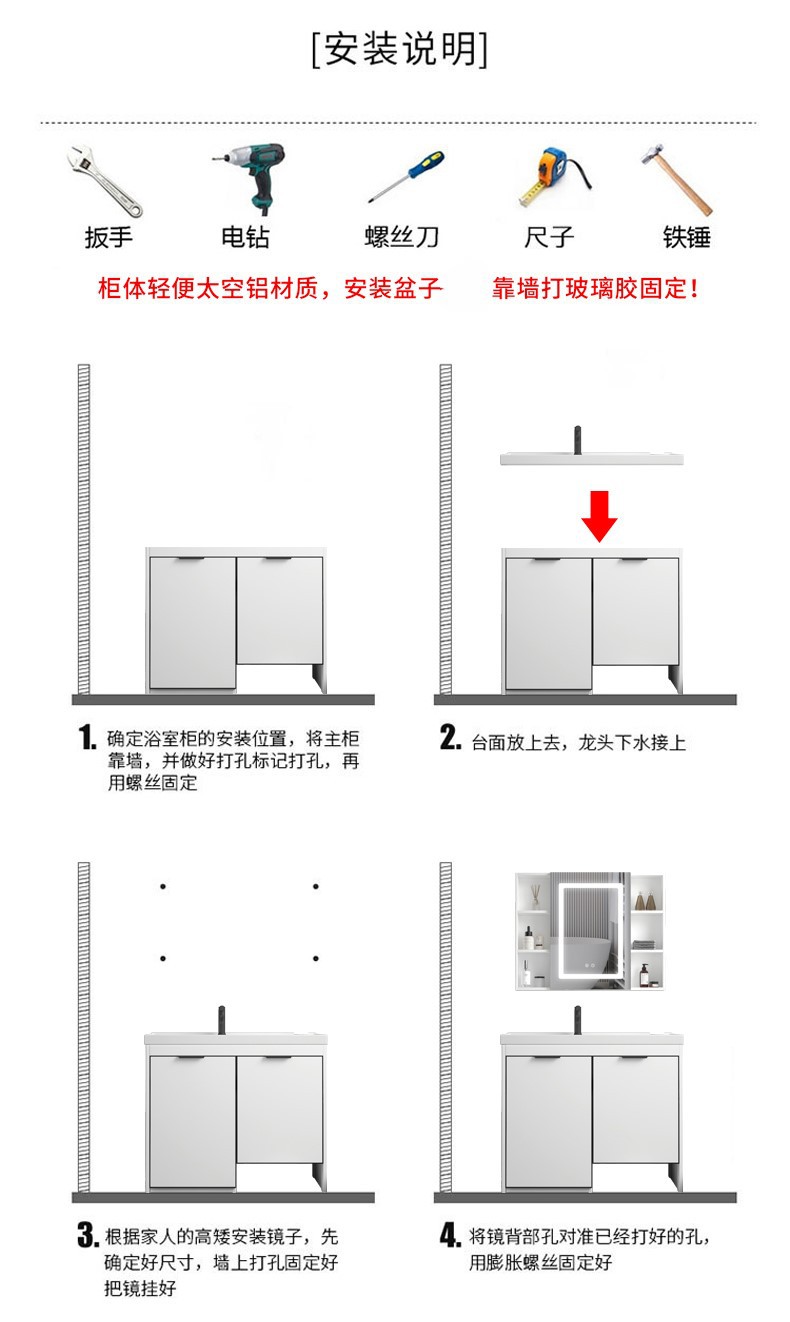 [安装说明]

扳手 电钻 螺丝刀 尺子 铁锤

柜体轻便太空铝材质，安装盆子 靠墙打玻璃胶固定！

1. 确定浴室柜的安装位置，将主柜靠墙，并做好打孔标记打孔，再用螺丝固定

2. 台面放上去，龙头下水接上

3. 根据家人的高矮安装镜子，先确定好尺寸，墙上打孔固定好把镜挂好

4. 将镜背部孔对准已经打好的孔，用膨胀螺丝固定好