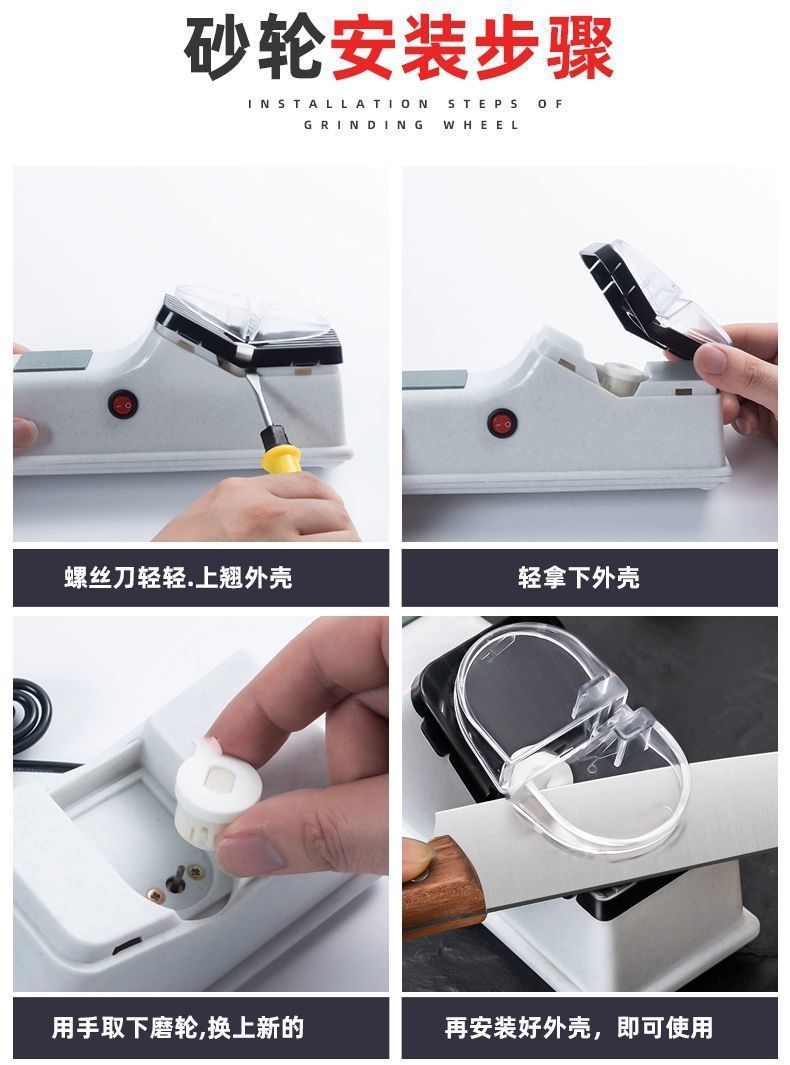 砂轮安装步骤

INSTALLATION STEPS OF GRINDING WHEEL

螺丝刀轻轻.上翘外壳

轻拿下外壳

用手取下磨轮,换上新的

再安装好外壳，即可使用