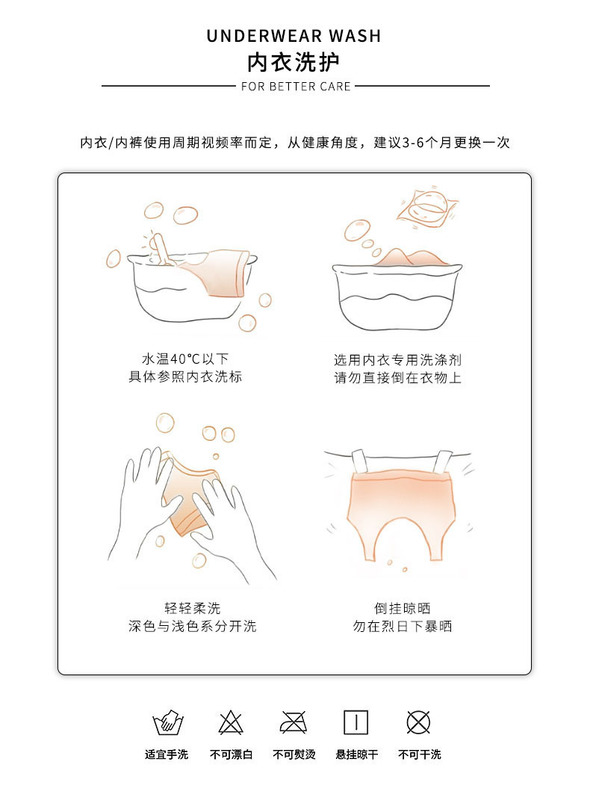 UNDERWEAR WASH
内衣洗护
FOR BETTER CARE

内衣/内裤使用周期视频率而定，从健康角度，建议3-6个月更换一次

水温40°C以下
具体参照内衣洗标

选用内衣专用洗涤剂
请勿直接倒在衣物上

轻轻柔洗
深色与浅色系分开洗

倒挂晾晒
勿在烈日下暴晒

适宜手洗
不可漂白
不可熨烫
悬挂晾干
不可干洗