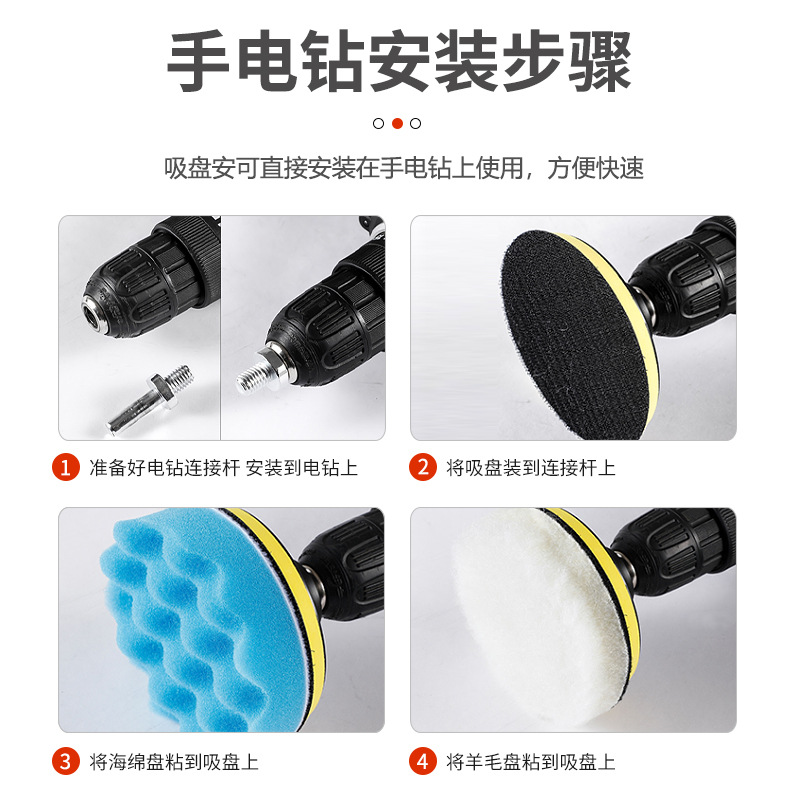 手电钻安装步骤

吸盘安可直接安装在手电钻上使用，方便快速

1 准备好电钻连接杆 安装到电钻上

2 将吸盘装到连接杆上

3 将海绵盘粘到吸盘上

4 将羊毛盘粘到吸盘上