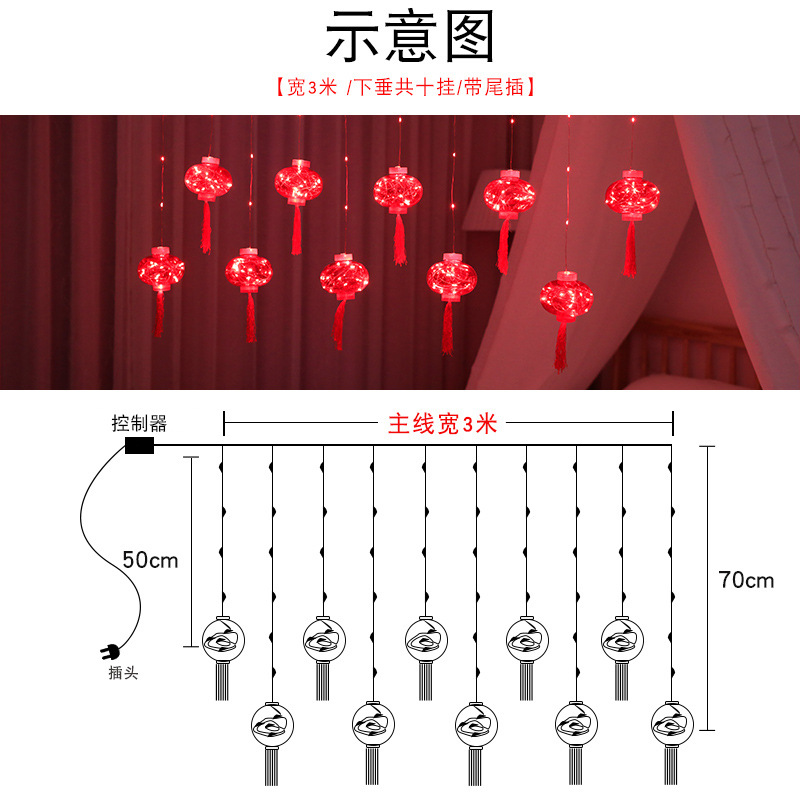 示意图

【宽3米 /下垂共十挂/带尾插】

控制器

主线宽3米

50cm

70cm

插头