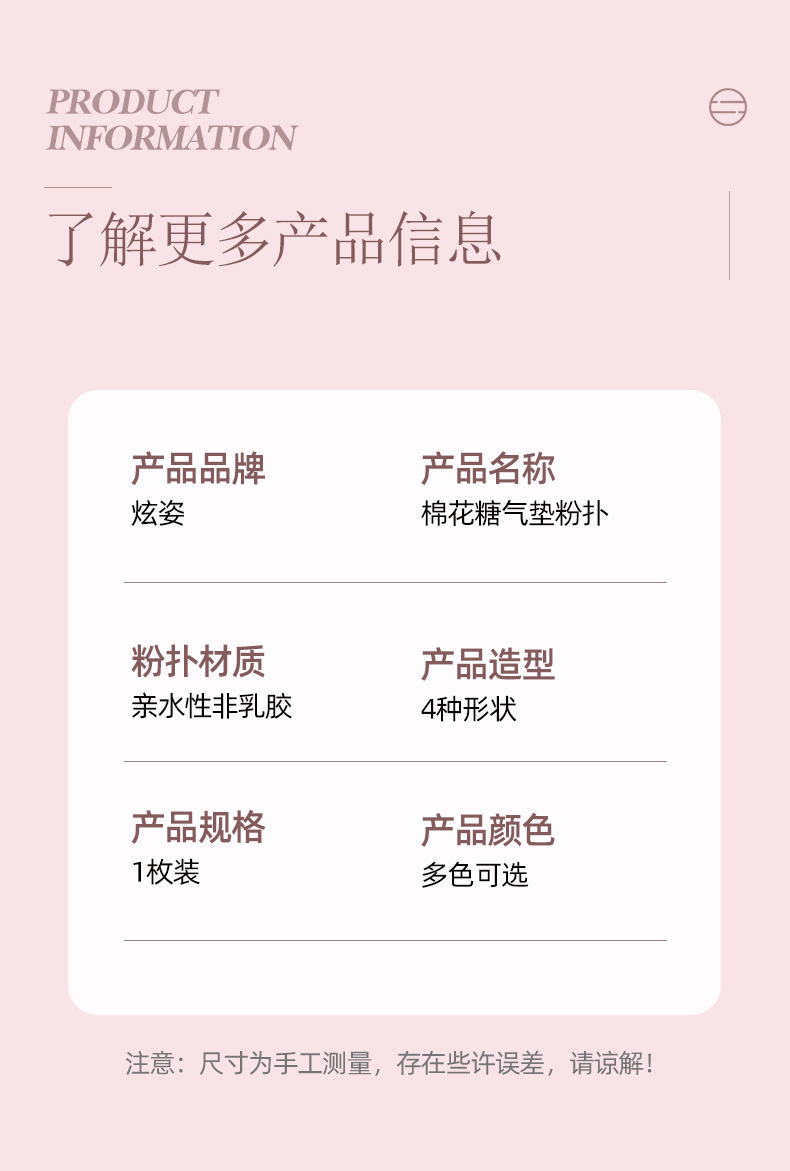 PRODUCT
INFORMATION

了解更多产品信息

产品品牌
炫姿

产品名称
棉花糖气垫粉扑

粉扑材质
亲水性非乳胶

产品造型
4种形状

产品规格
1枚装

产品颜色
多色可选

注意：尺寸为手工测量，存在些许误差，请谅解！