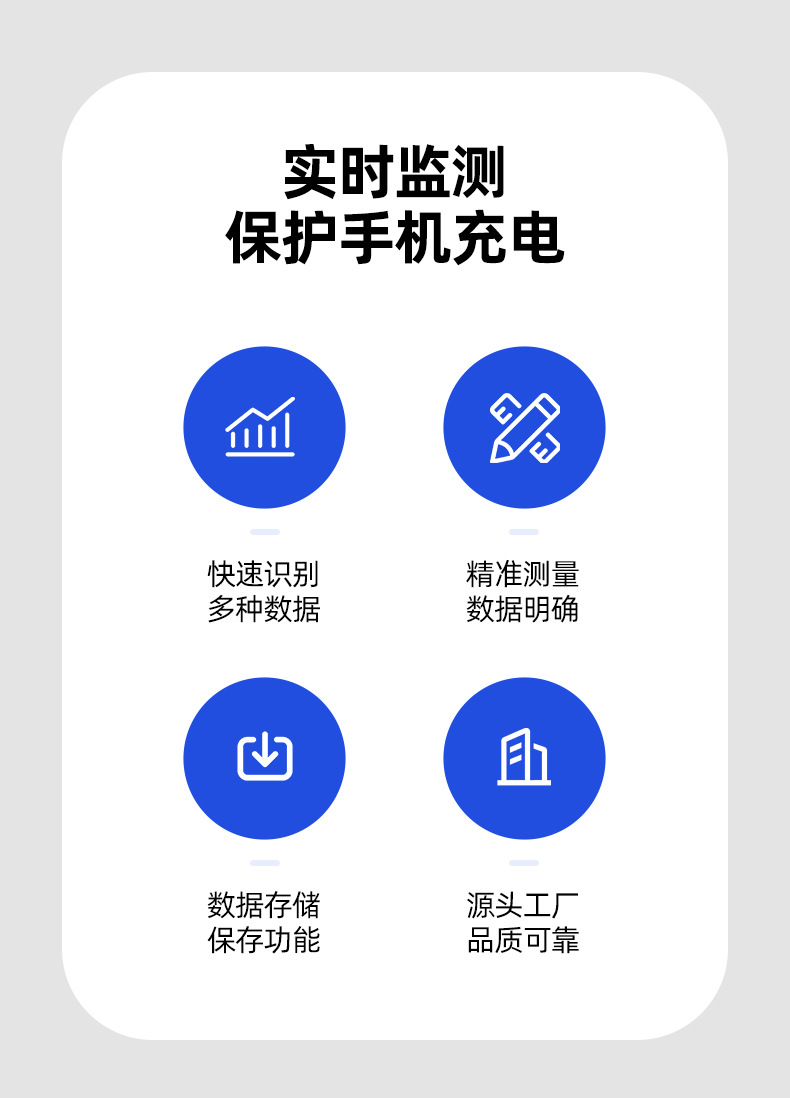 实时监测
保护手机充电

快速识别
多种数据

精准测量
数据明确

数据存储
保存功能

源头工厂
品质可靠