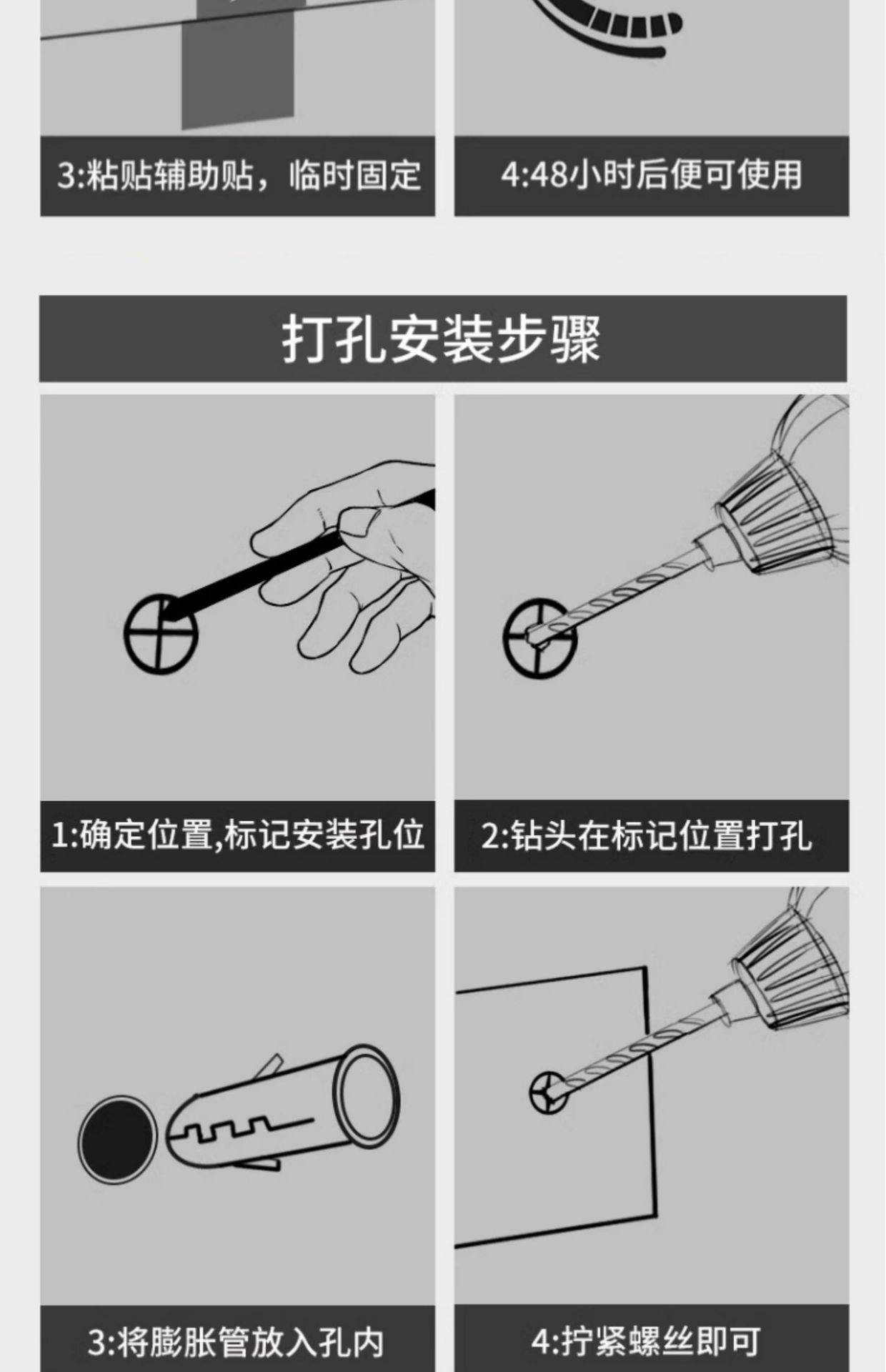 3:粘贴辅助贴，临时固定

4:48小时后便可使用

打孔安装步骤

1:确定位置,标记安装孔位

2:钻头在标记位置打孔

3:将膨胀管放入孔内

4:拧紧螺丝即可