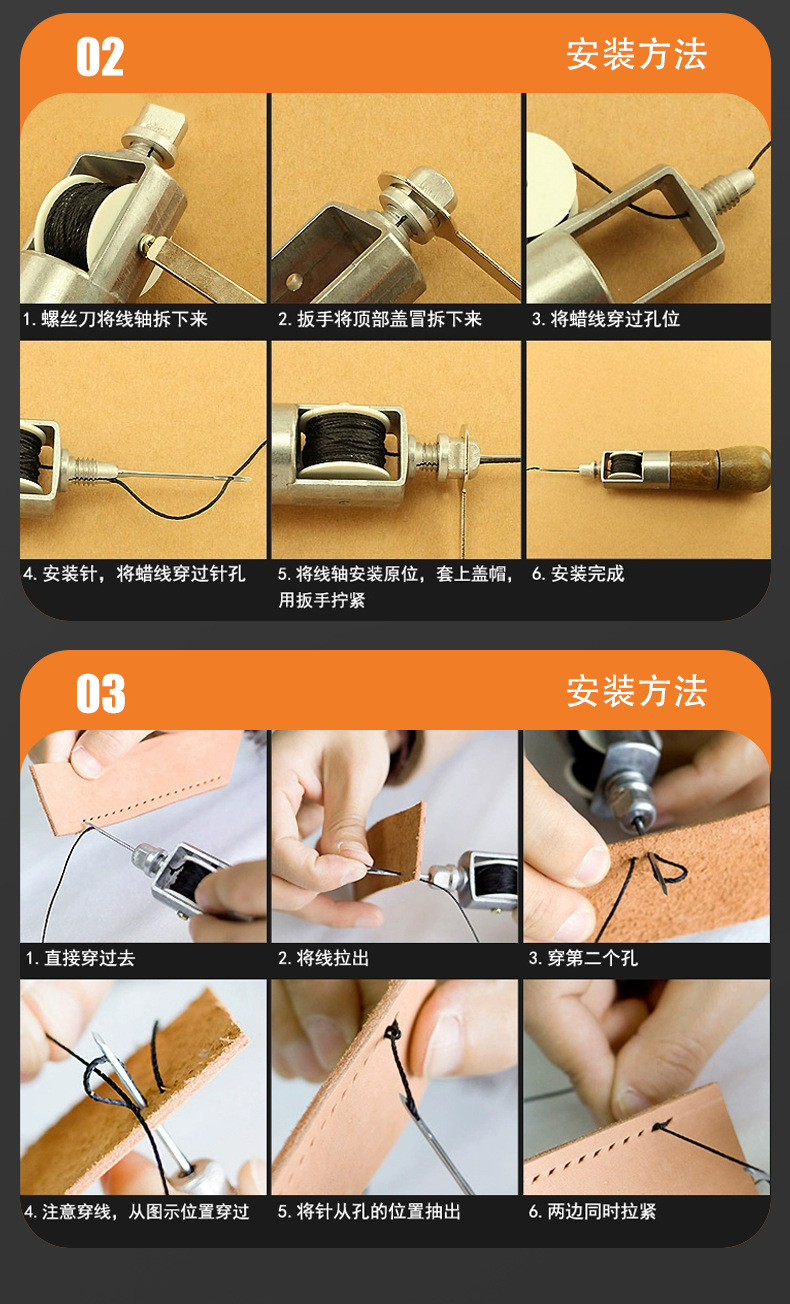 02

安装方法

1. 螺丝刀将线轴拆下来

2. 扳手将顶部盖冒拆下来

3. 将蜡线穿过孔位

4. 安装针，将蜡线穿过针孔

5. 将线轴安装原位，套上盖帽，用扳手拧紧

6. 安装完成

03

安装方法

1. 直接穿过去

2. 将线拉出

3. 穿第二个孔

4. 注意穿线，从图示位置穿过

5. 将针从孔的位置抽出

6. 两边同时拉紧