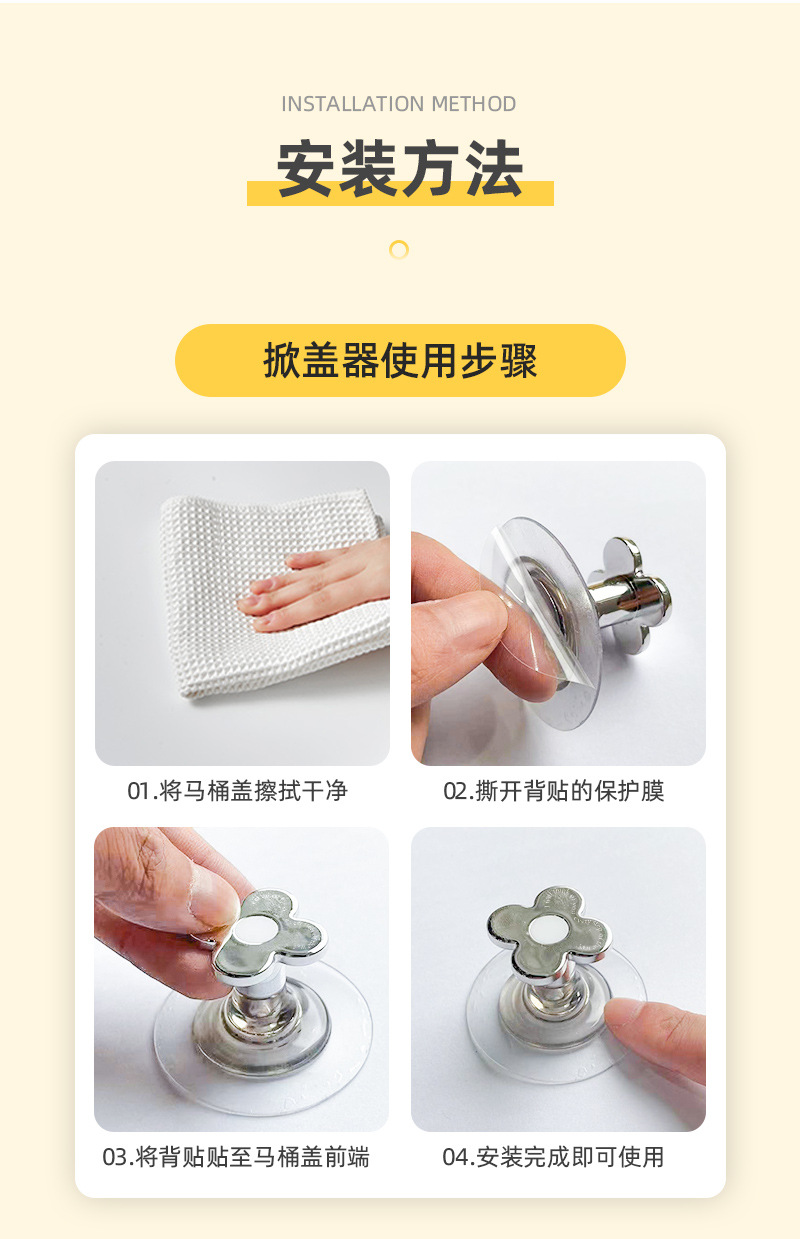 INSTALLATION METHOD

安装方法

掀盖器使用步骤

01.将马桶盖擦拭干净

02.撕开背贴的保护膜

03.将背贴贴至马桶盖前端

04.安装完成即可使用