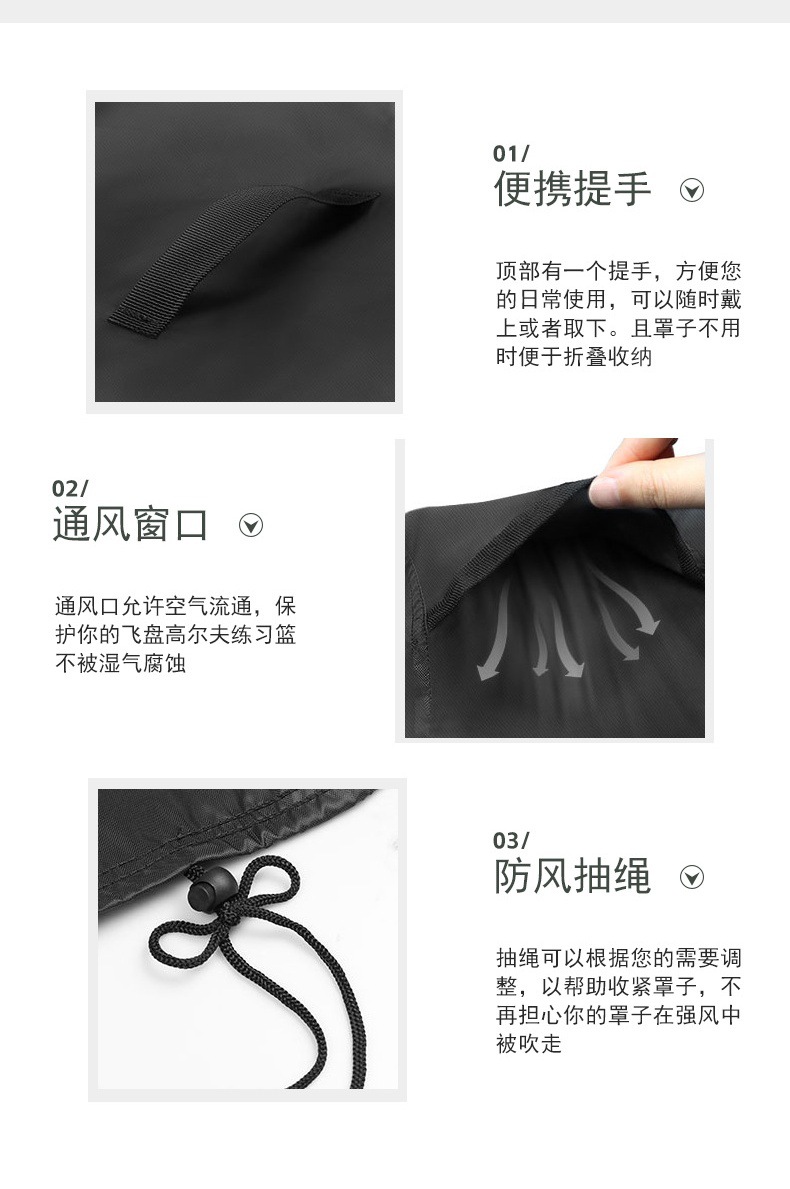 01/
便携提手

顶部有一个提手，方便您的日常使用，可以随时戴上或者取下。且罩子不用时便于折叠收纳

02/
通风窗口

通风口允许空气流通，保护你的飞盘高尔夫练习篮不被湿气腐蚀

03/
防风抽绳

抽绳可以根据您的需要调整，以帮助收紧罩子，不再担心你的罩子在强风中被吹走