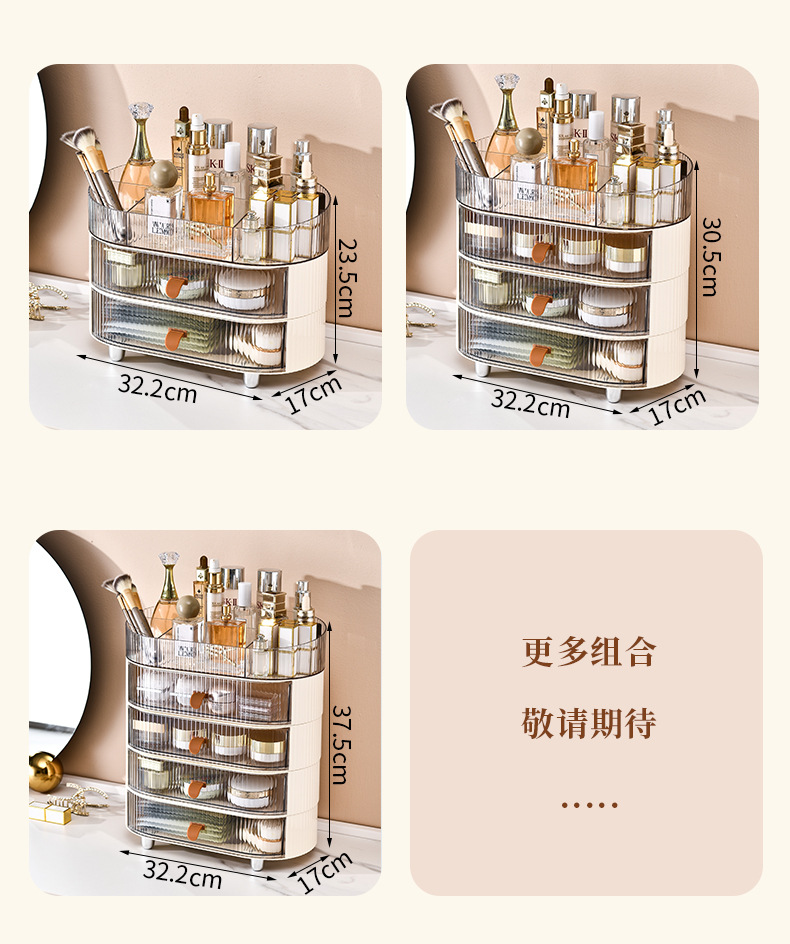 23.5cm
32.2cm
17cm

30.5cm
32.2cm
17cm

37.5cm
32.2cm
17cm

更多组合

敬请期待

.....