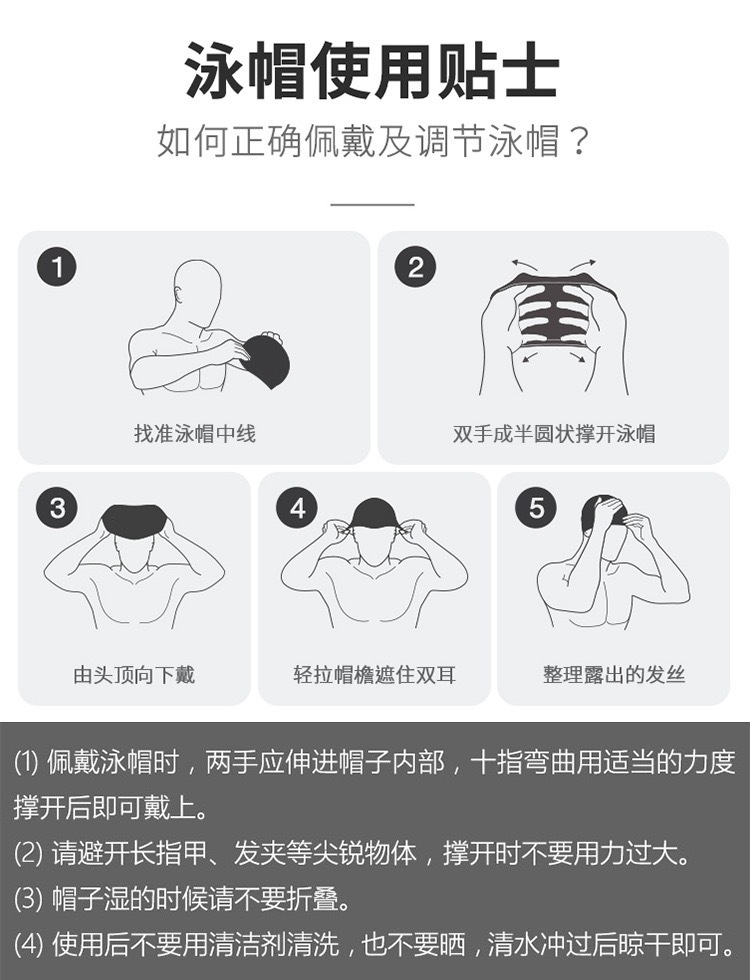 泳帽使用贴士

如何正确佩戴及调节泳帽？

1

找准泳帽中线

2

双手成半圆状撑开泳帽

3

由头顶向下戴

4

轻拉帽檐遮住双耳

5

整理露出的发丝

(1) 佩戴泳帽时，两手应伸进帽子内部，十指弯曲用适当的力度撑开后即可戴上。

(2) 请避开长指甲、发夹等尖锐物体，撑开时不要用力过大。

(3) 帽子湿的时候请不要折叠。

(4) 使用后不要用清洁剂清洗，也不要晒，清水冲过后晾干即可。