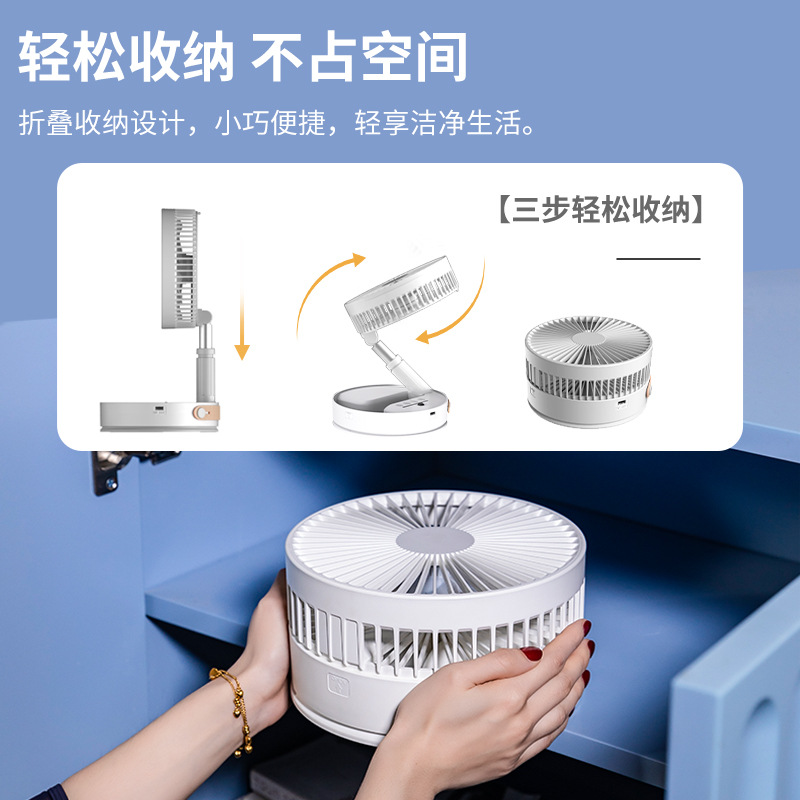 轻松收纳 不占空间

折叠收纳设计，小巧便捷，轻享洁净生活。

【三步轻松收纳】