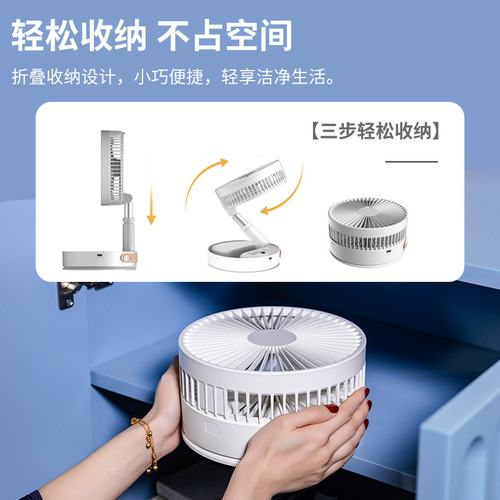 轻松收纳 不占空间

折叠收纳设计，小巧便捷，轻享洁净生活。

【三步轻松收纳】