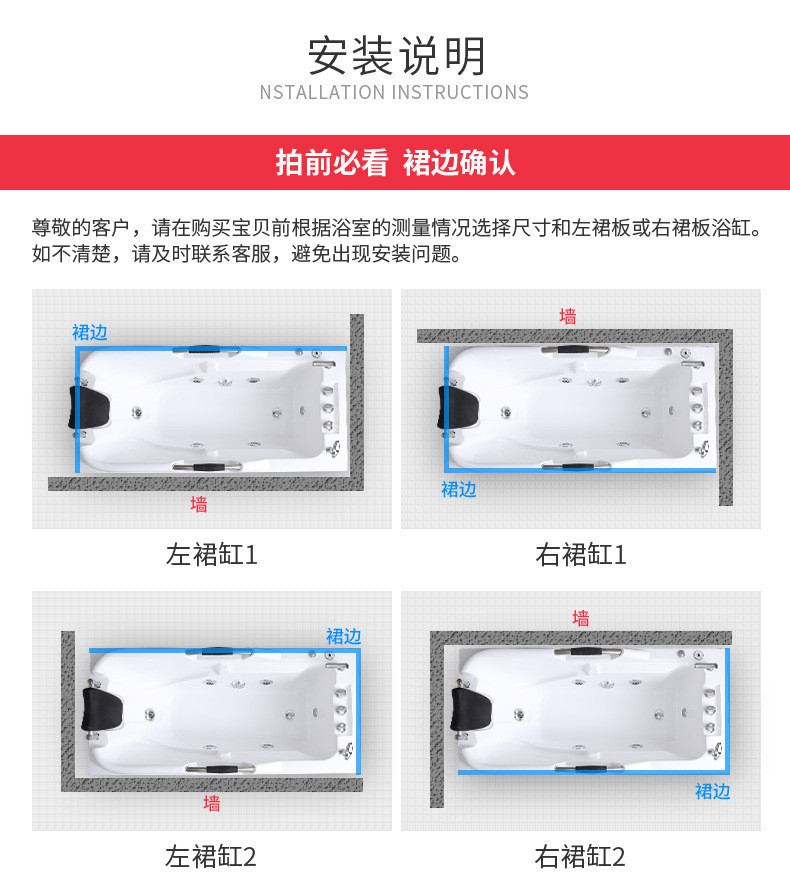 安装说明
NSTALLATION INSTRUCTIONS

拍前必看 裙边确认

尊敬的客户，请在购买宝贝前根据浴室的测量情况选择尺寸和左裙板或右裙板浴缸。如不清楚，请及时联系客服，避免出现安装问题。

裙边

墙

左裙缸1

墙

裙边

右裙缸1

裙边

墙

左裙缸2

墙

裙边

右裙缸2