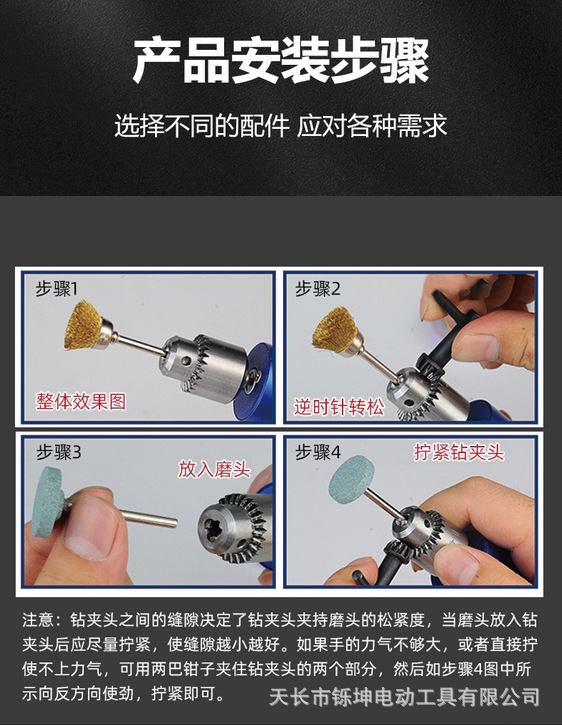 产品安装步骤

选择不同的配件 应对各种需求

步骤1

整体效果图

步骤2

逆时针转松

步骤3

放入磨头

步骤4

拧紧钻夹头

注意：钻夹头之间的缝隙决定了钻夹头夹持磨头的松紧度，当磨头放入钻夹头后应尽量拧紧，使缝隙越小越好。如果手的力气不够大，或者直接拧使不上力气，可用两巴钳子夹住钻夹头的两个部分，然后如步骤4图中所示向反方向使劲，拧紧即可。

天长市铄坤电动工具有限公司