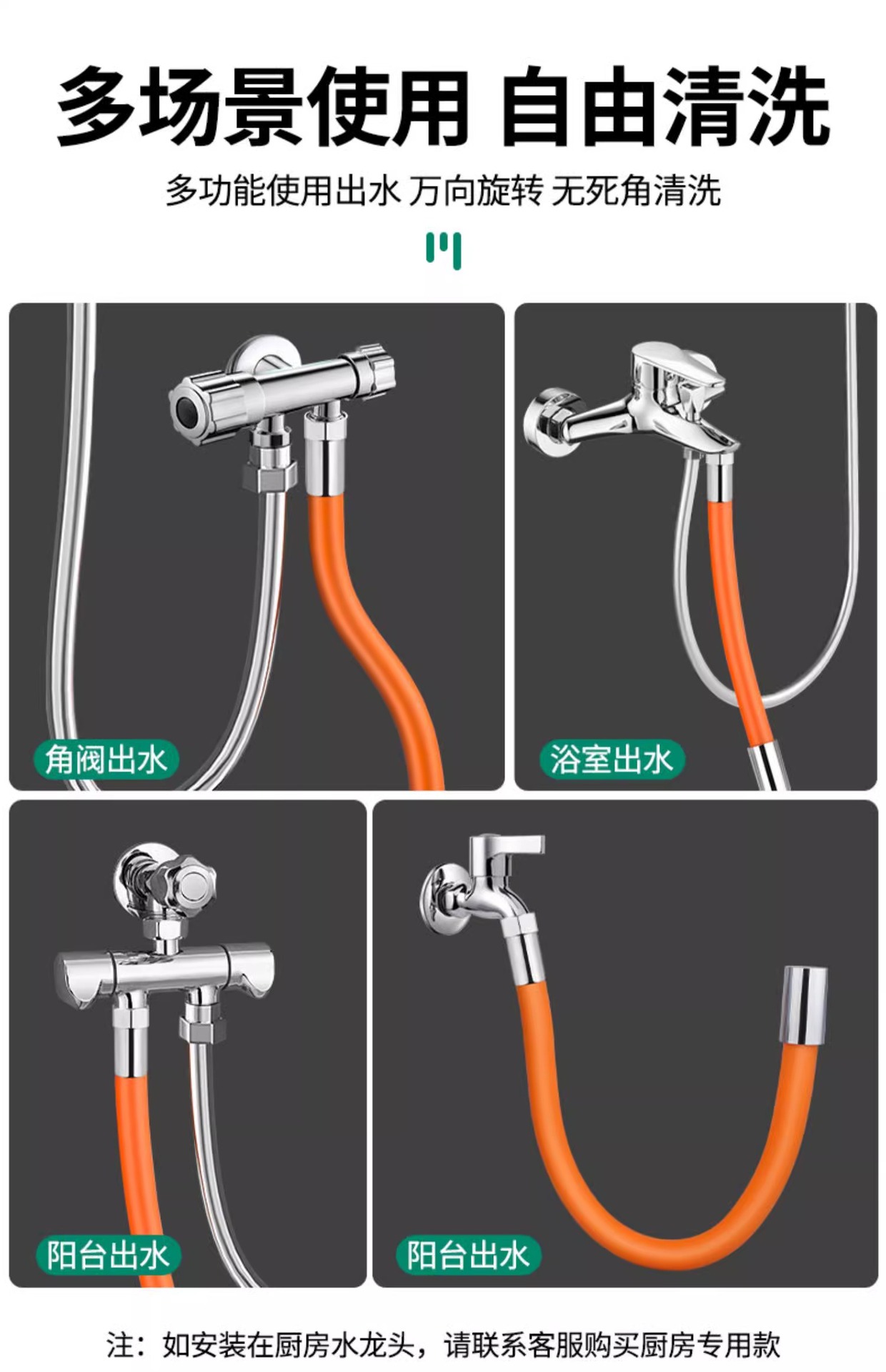 多场景使用 自由清洗

多功能使用出水 万向旋转 无死角清洗

角阀出水

浴室出水

阳台出水

阳台出水

注：如安装在厨房水龙头，请联系客服购买厨房专用款