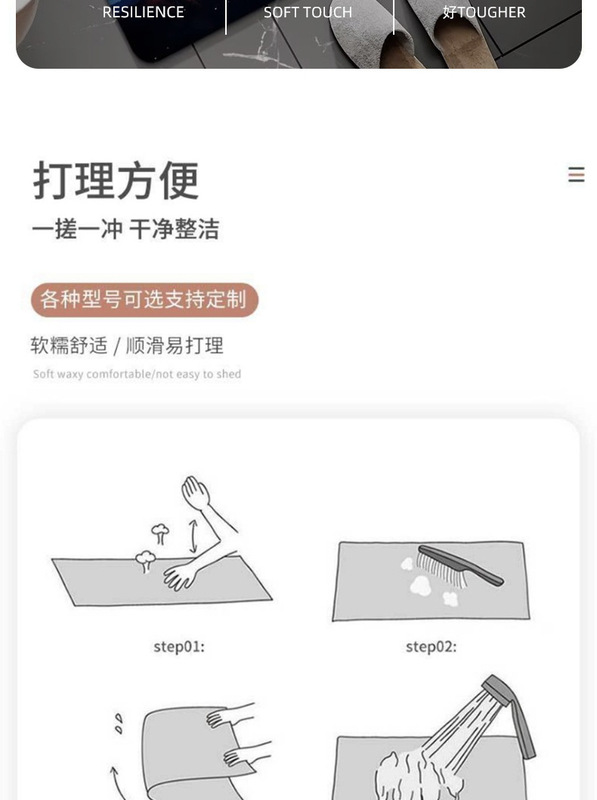 RESILIENCE
SOFT TOUCH
好TOUGHER

打理方便

一搓一冲 干净整洁

各种型号可选支持定制

软糯舒适 / 顺滑易打理

Soft waxy comfortable/not easy to shed

step01:

step02: