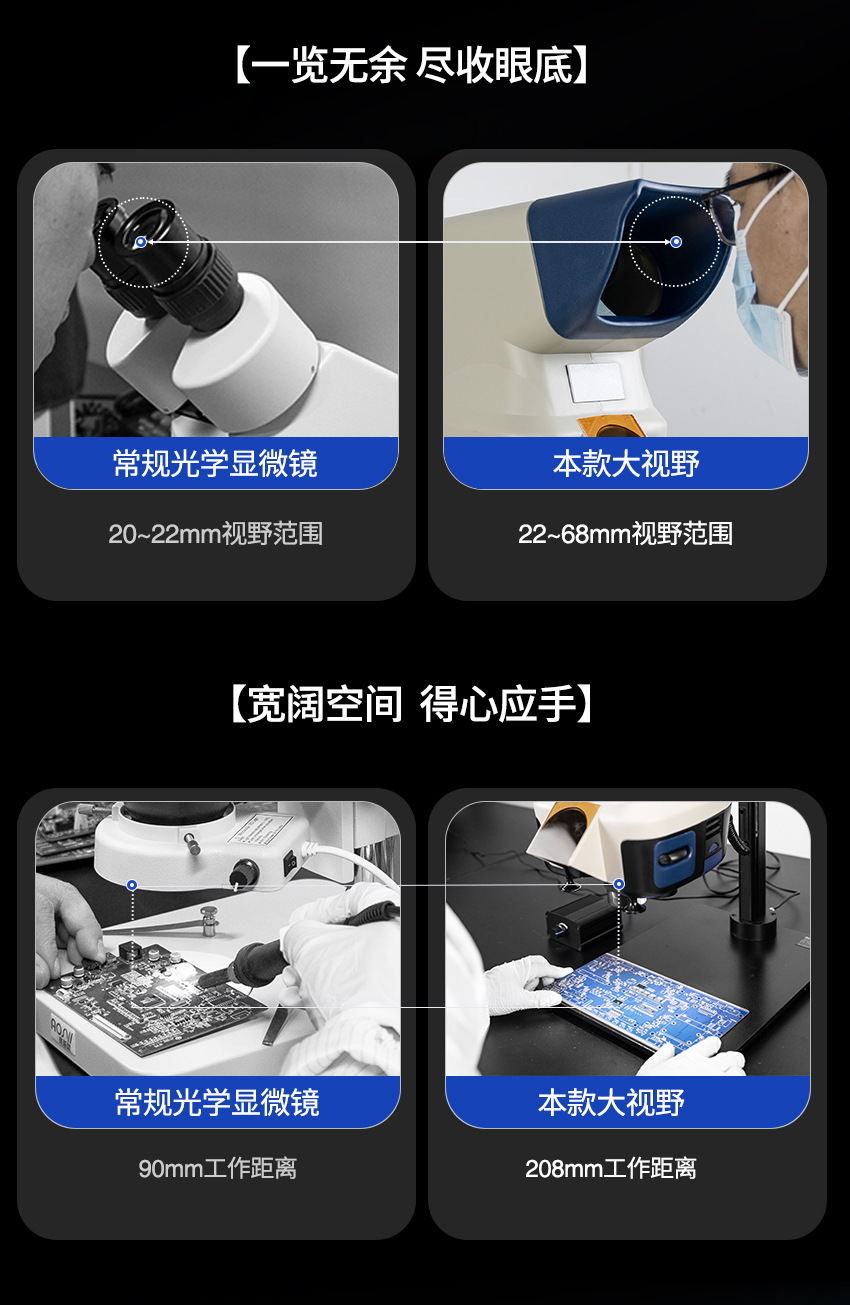 【一览无余 尽收眼底】

常规光学显微镜

20~22mm视野范围

本款大视野

22~68mm视野范围

【宽阔空间 得心应手】

常规光学显微镜

90mm工作距离

本款大视野

208mm工作距离