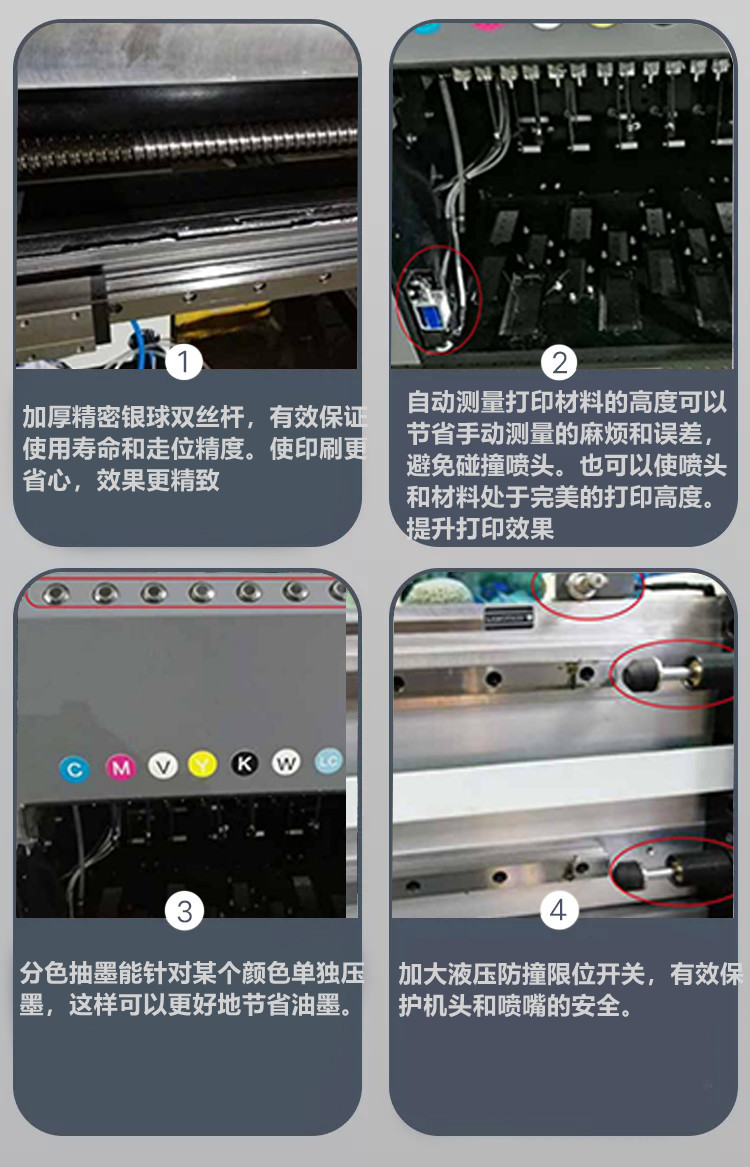 1

加厚精密银球双丝杆，有效保证使用寿命和走位精度。使印刷更省心，效果更精致

2

自动测量打印材料的高度可以节省手动测量的麻烦和误差，避免碰撞喷头。也可以使喷头和材料处于完美的打印高度。提升打印效果

C M V Y K W LC

3

分色抽墨能针对某个颜色单独压墨，这样可以更好地节省油墨。

4

加大液压防撞限位开关，有效保护机头和喷嘴的安全。